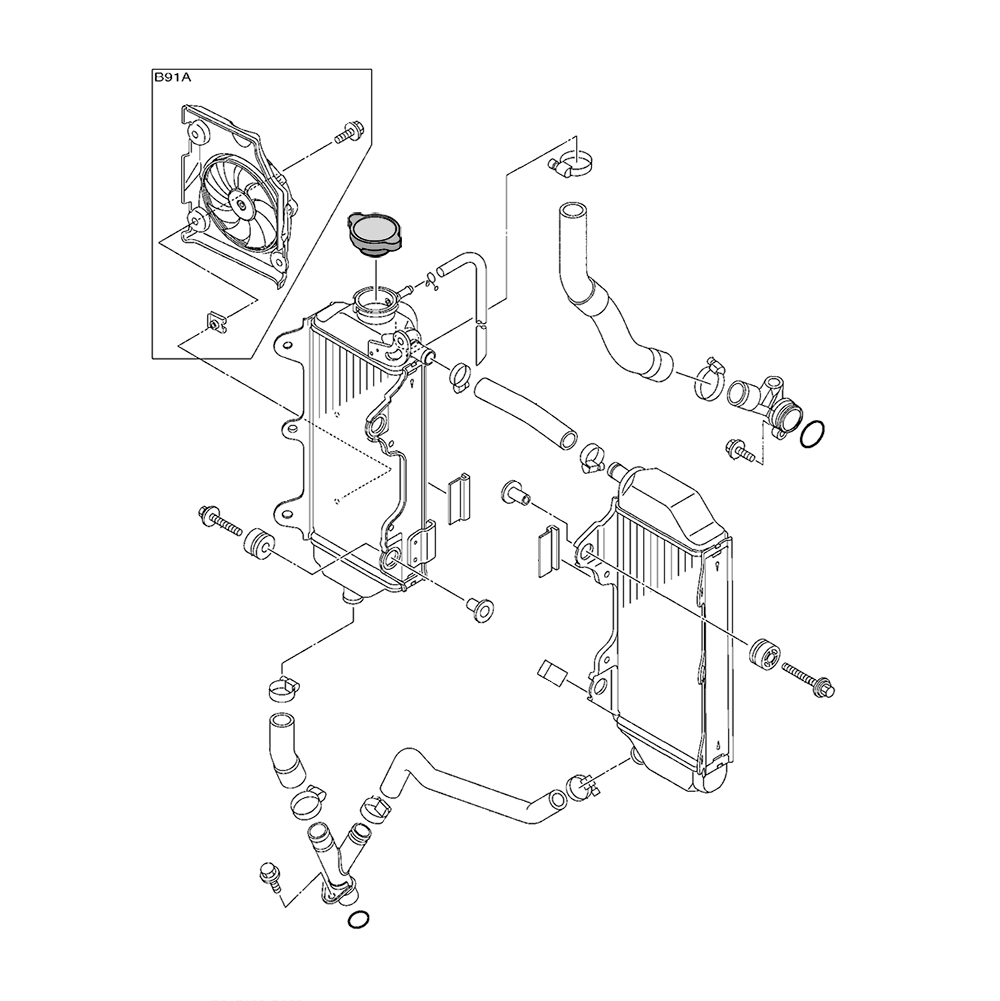 B91A