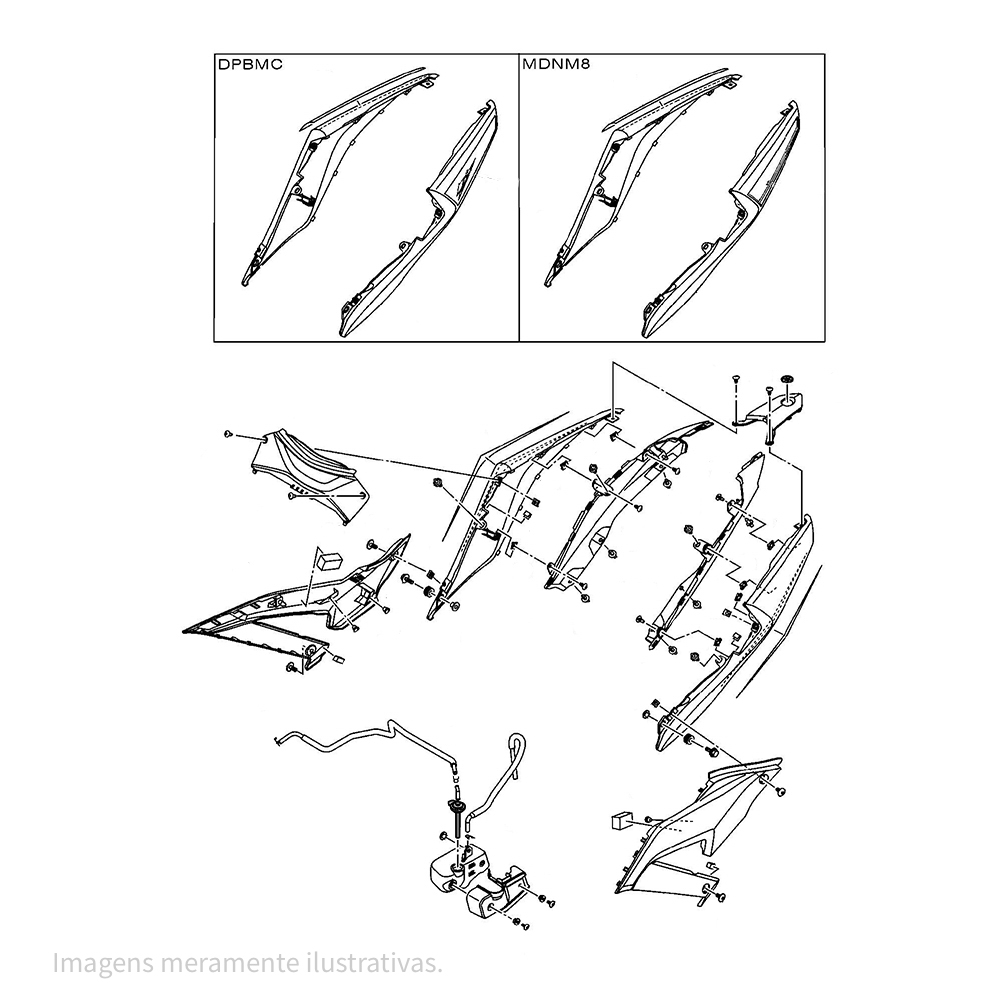 DPBMC

MDNM8

Imagens meramente ilustrativas.