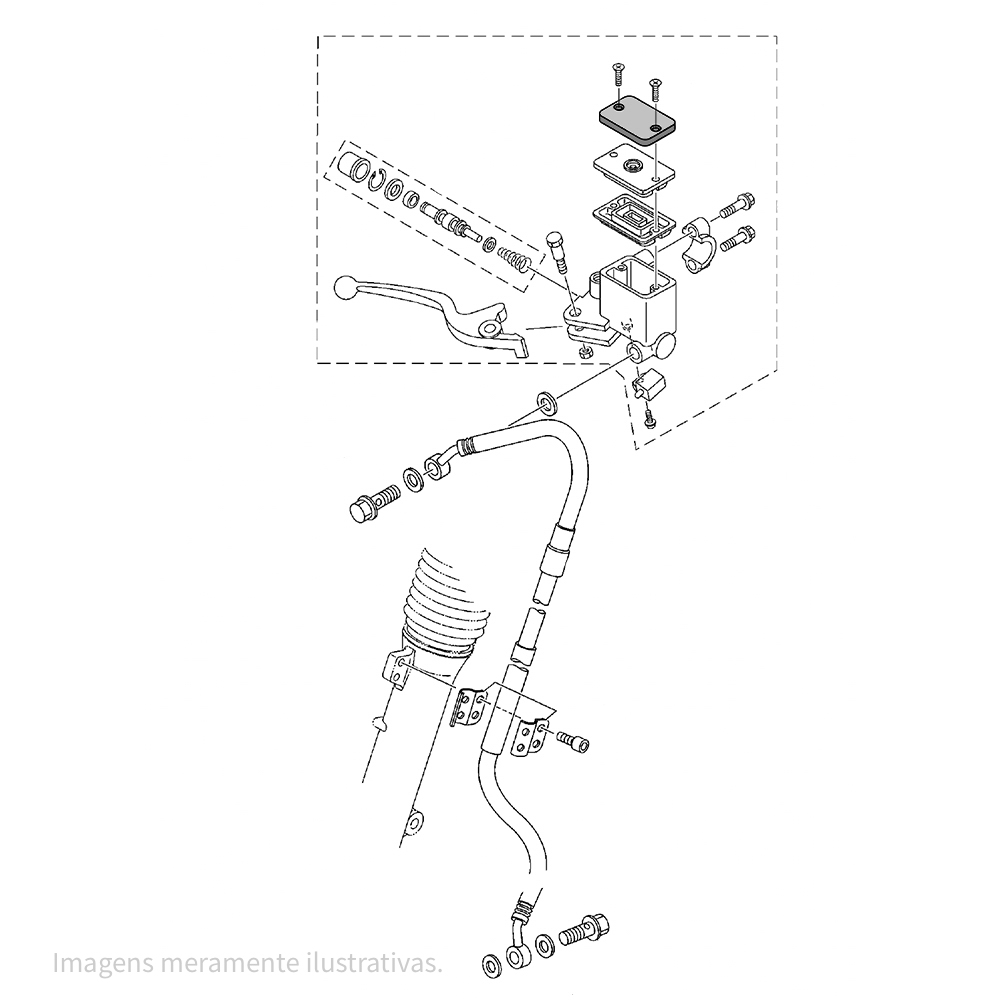 Imagens meramente ilustrativas.