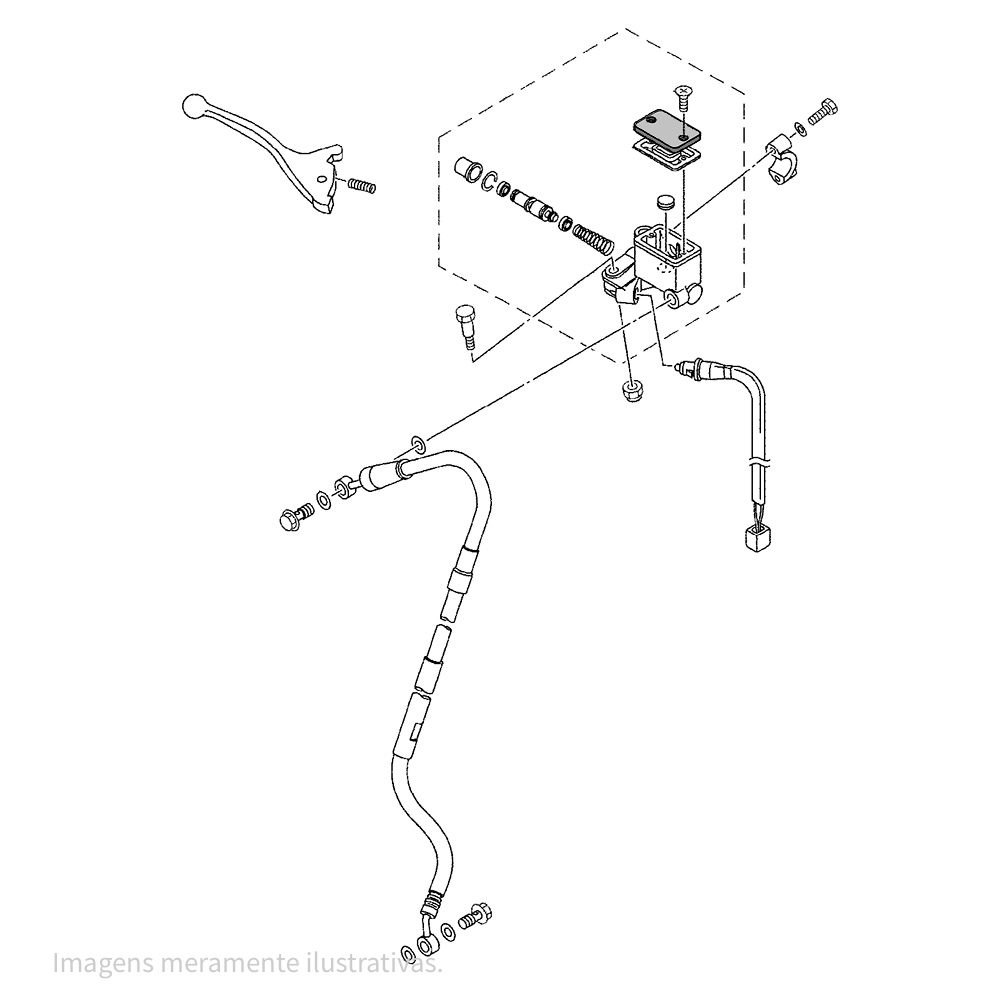 Imagens meramente ilustrativas.