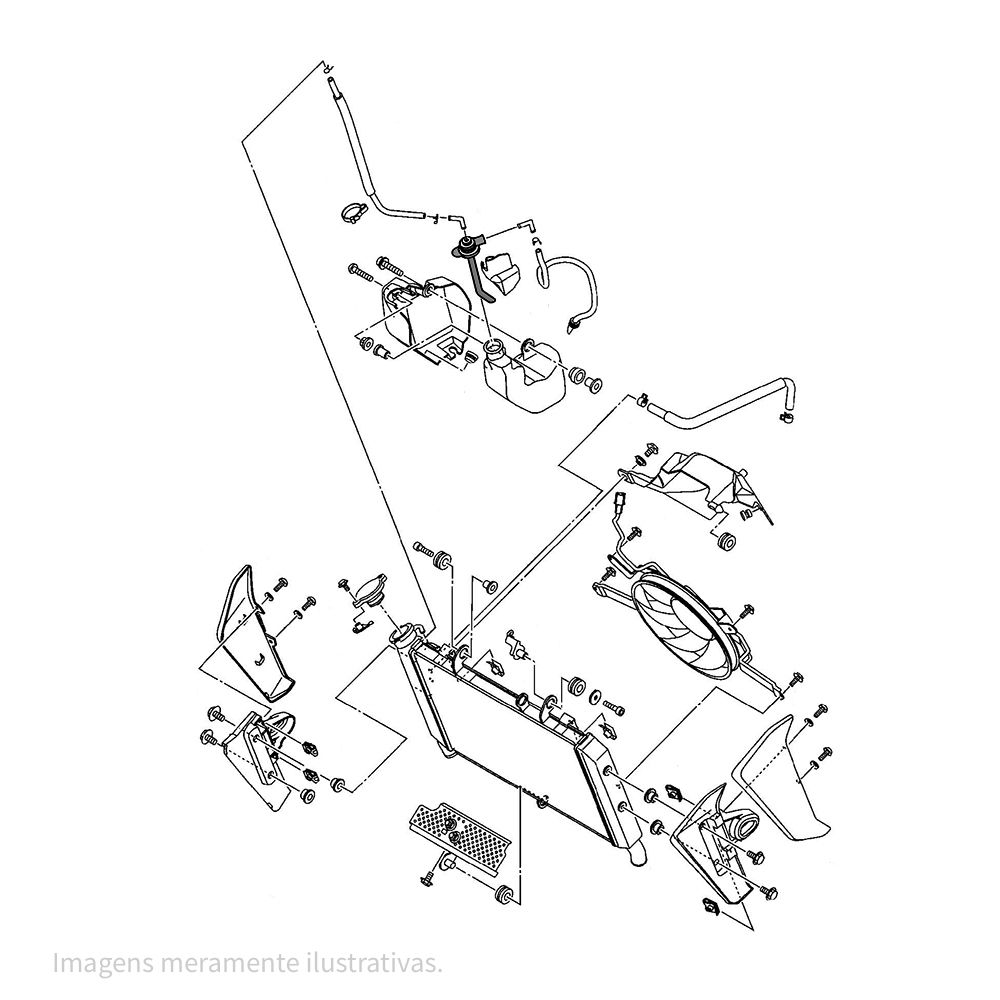 Imagens meramente ilustrativas.