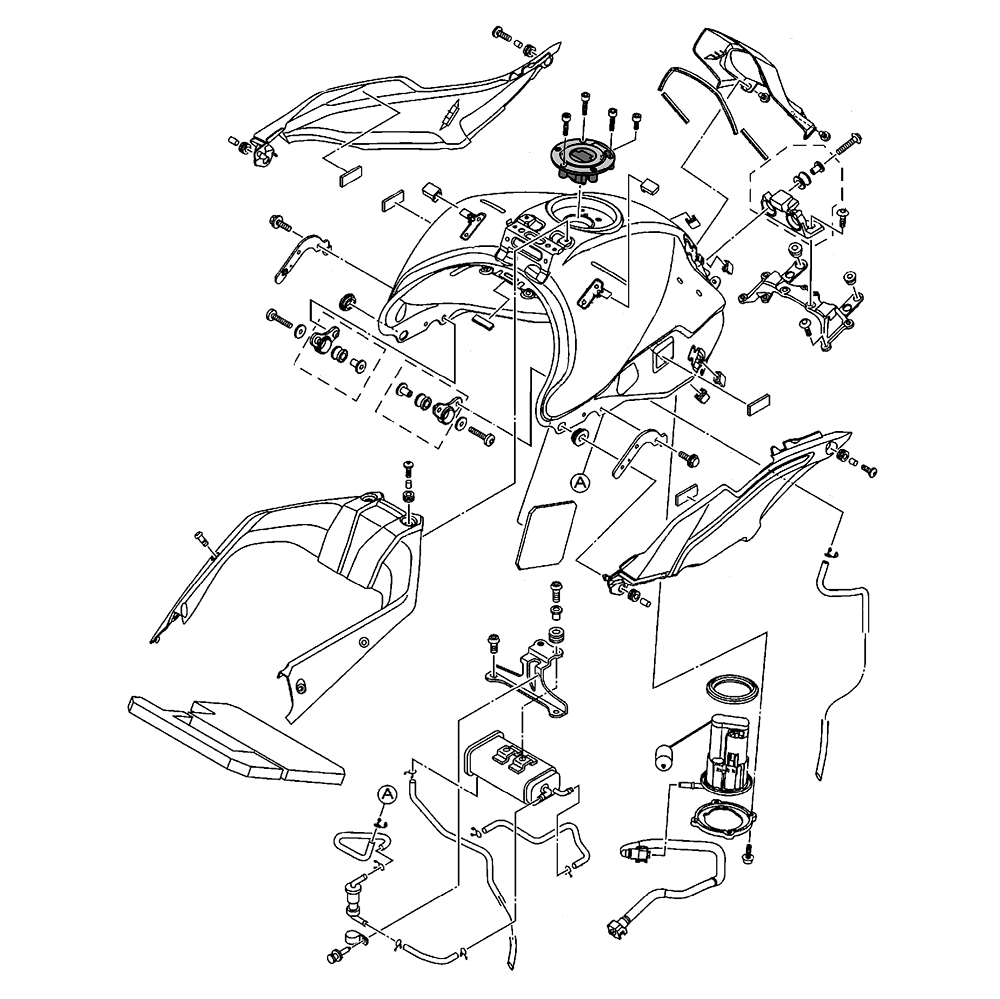 A
A