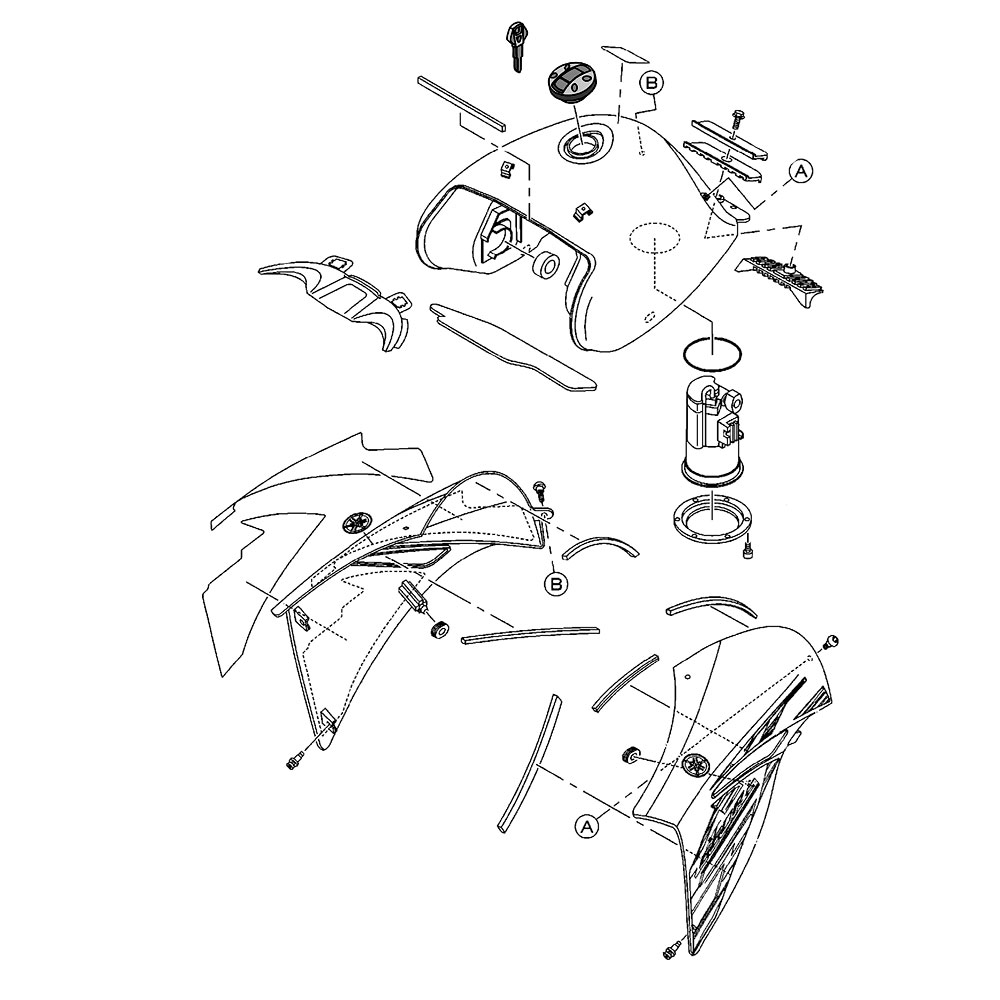 B
A
B
A