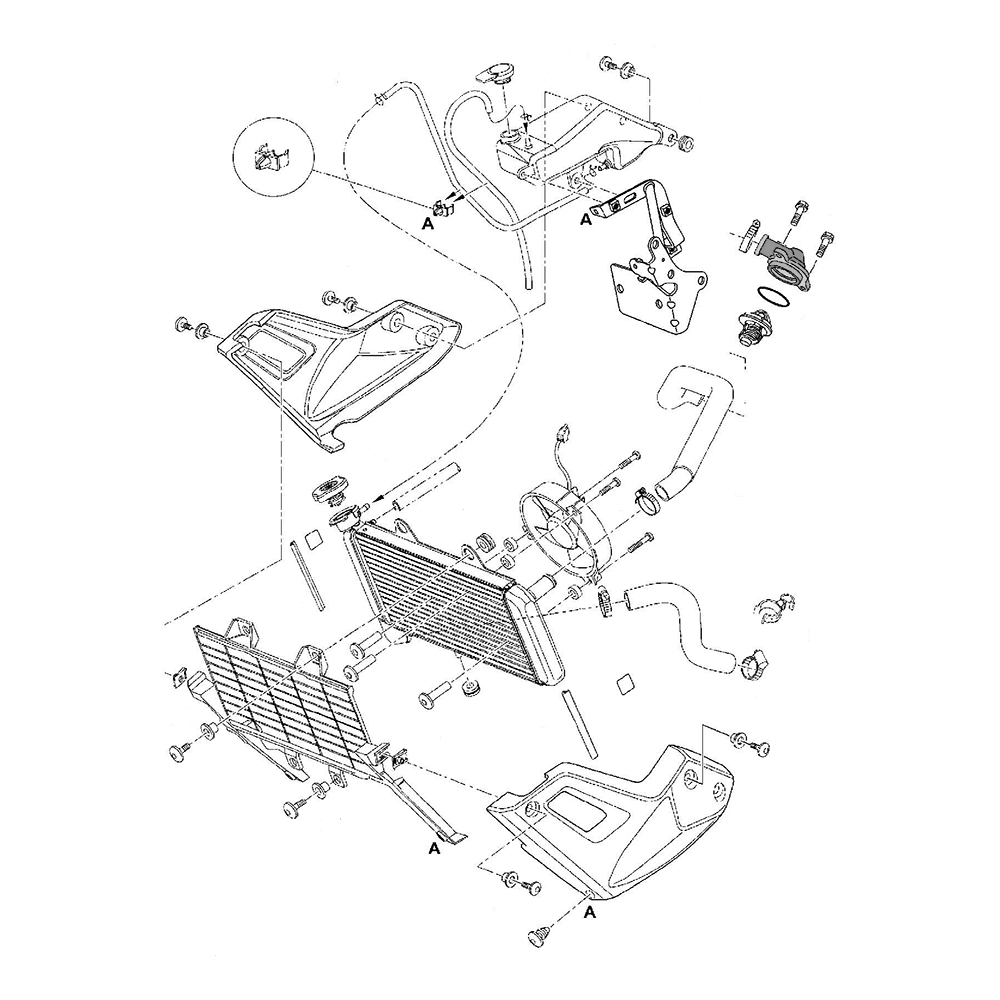 A
A
A
A