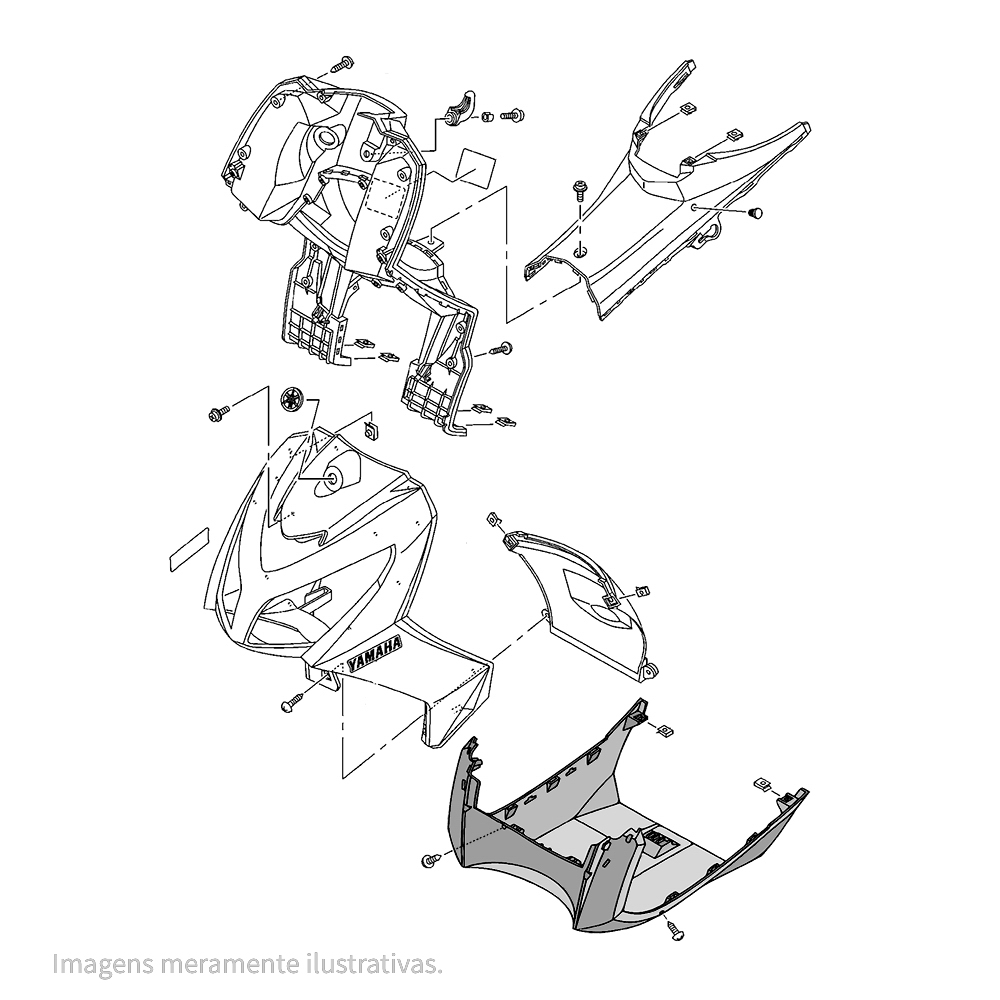 YAMAHA

Imagens meramente ilustrativas.