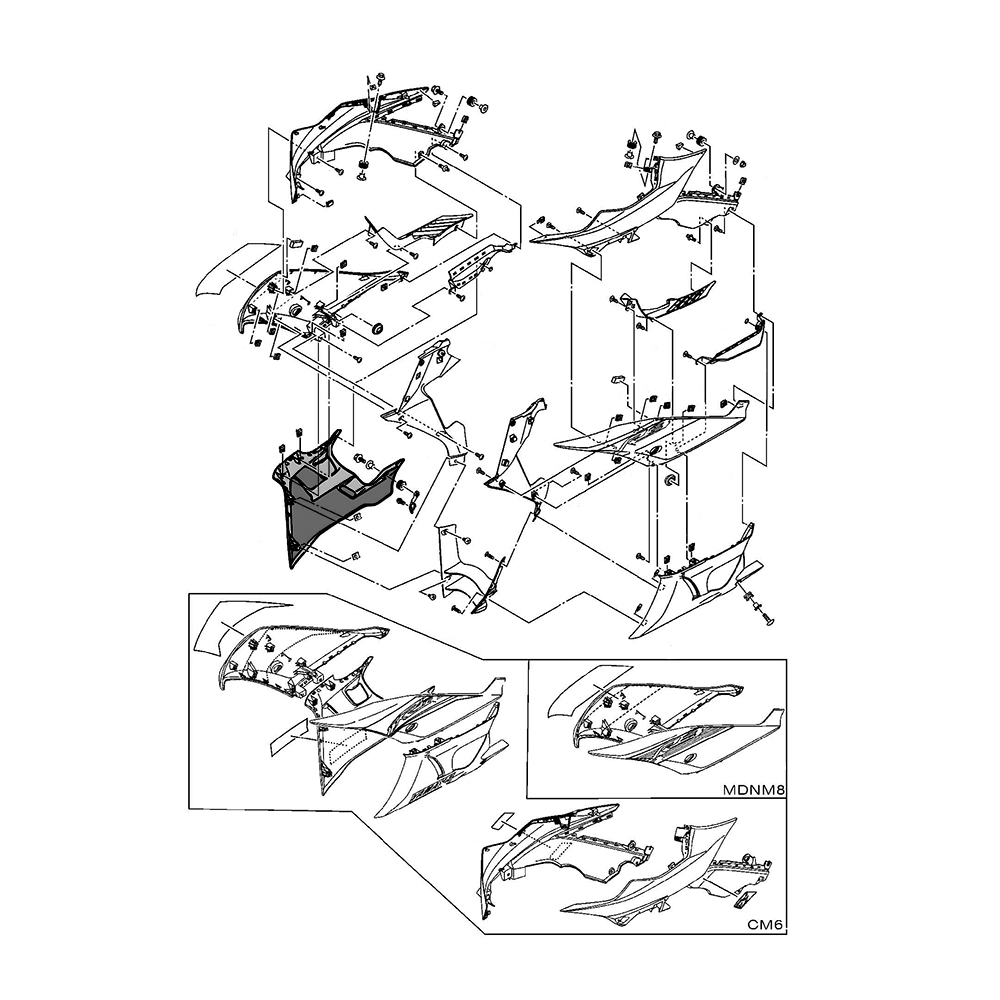 MDNM8

CM6