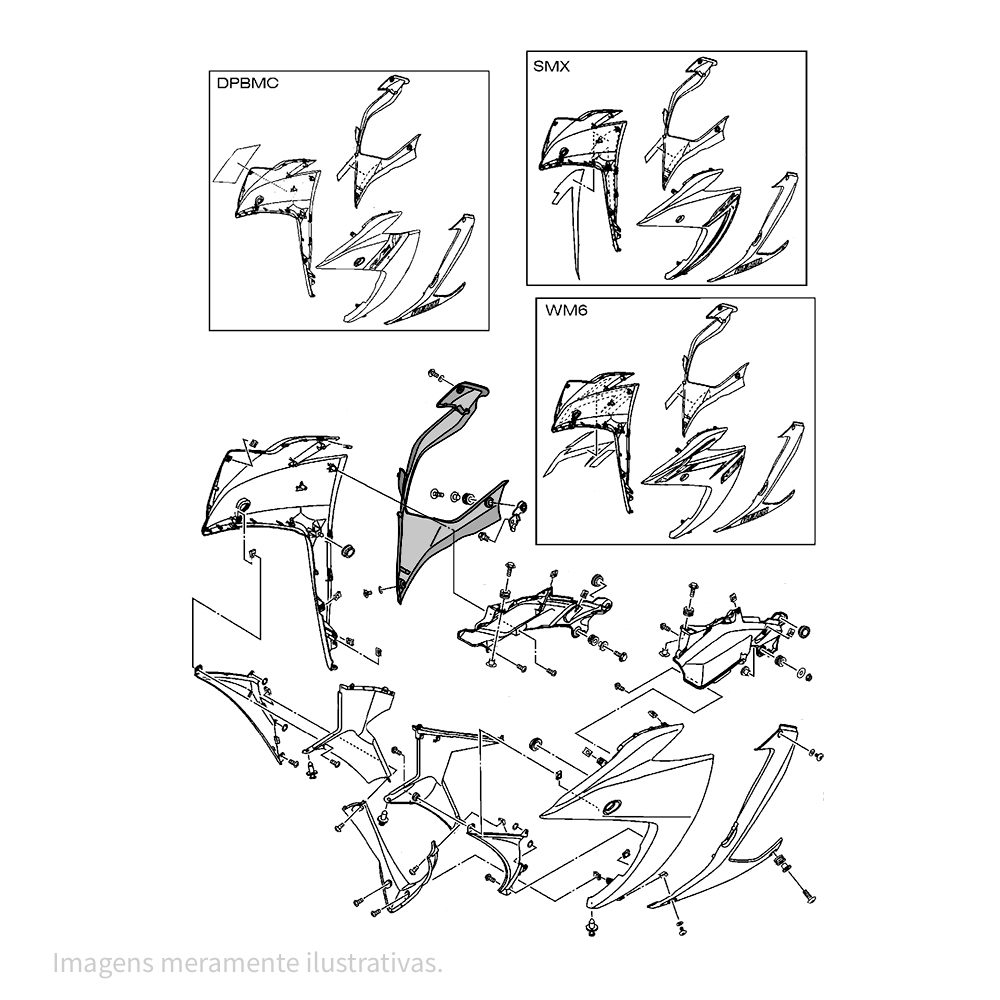 DPBMC

SMX

WM6

Imagens meramente ilustrativas.