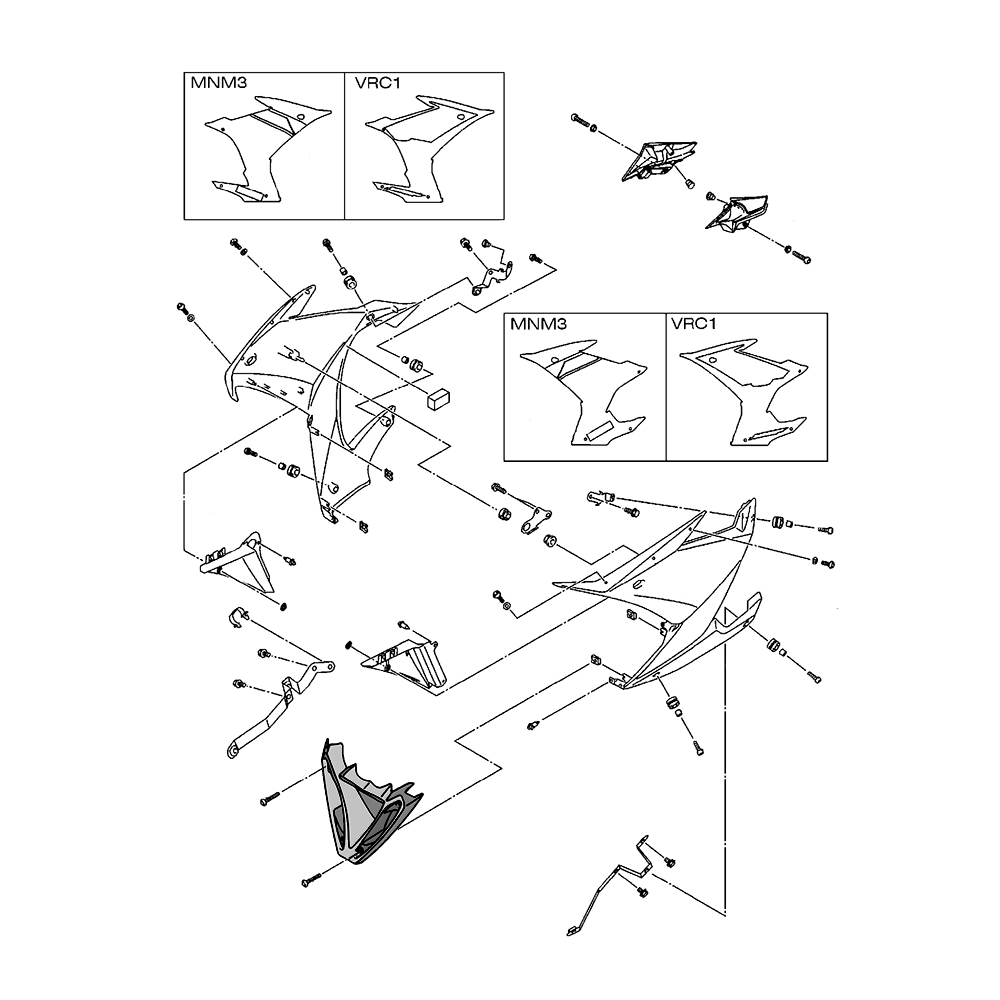 MNM3

VRC1

MNM3

VRC1