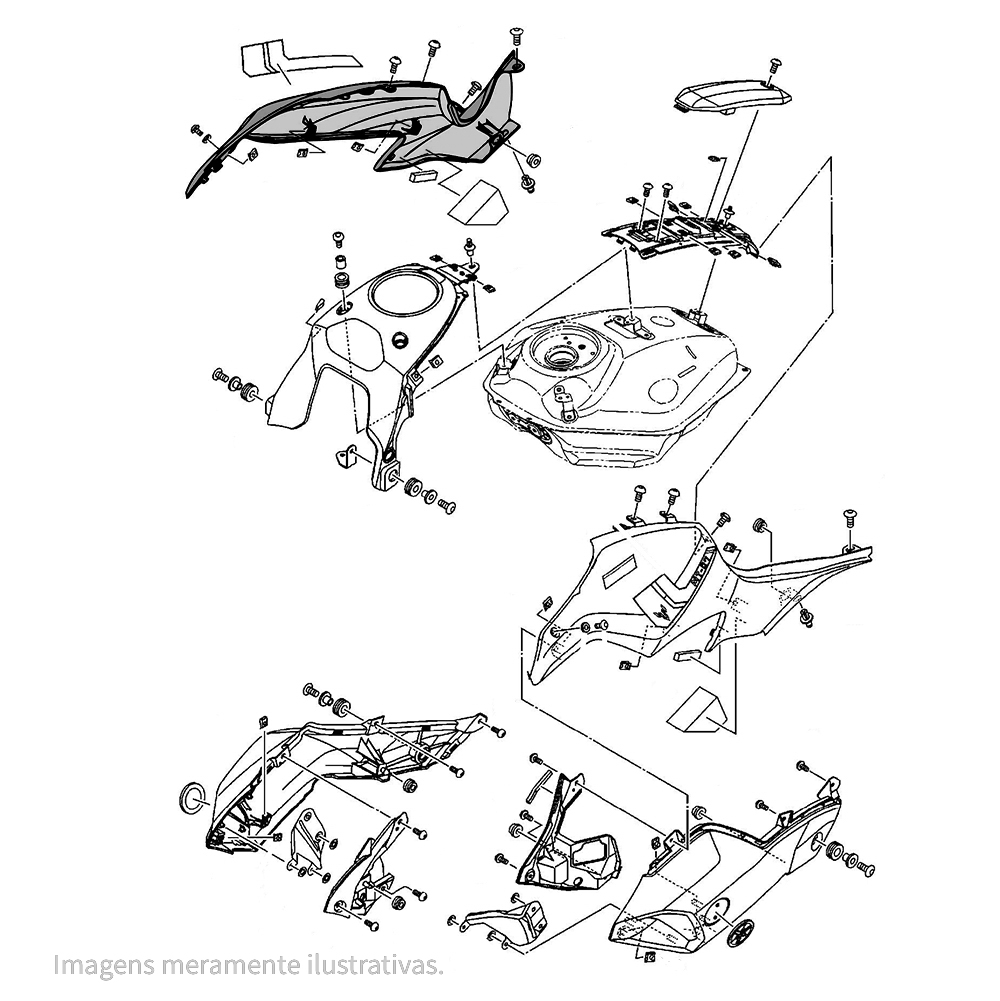 Imagens meramente ilustrativas.