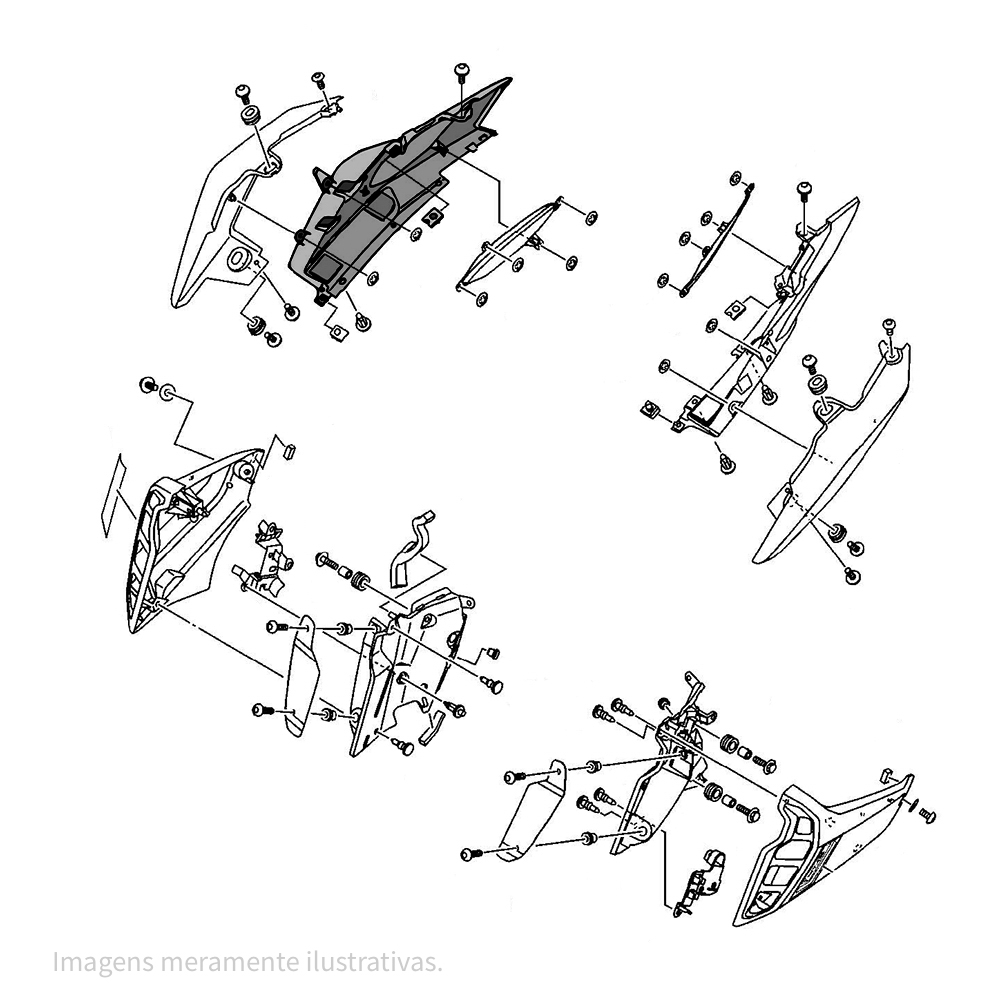 Imagens meramente ilustrativas.