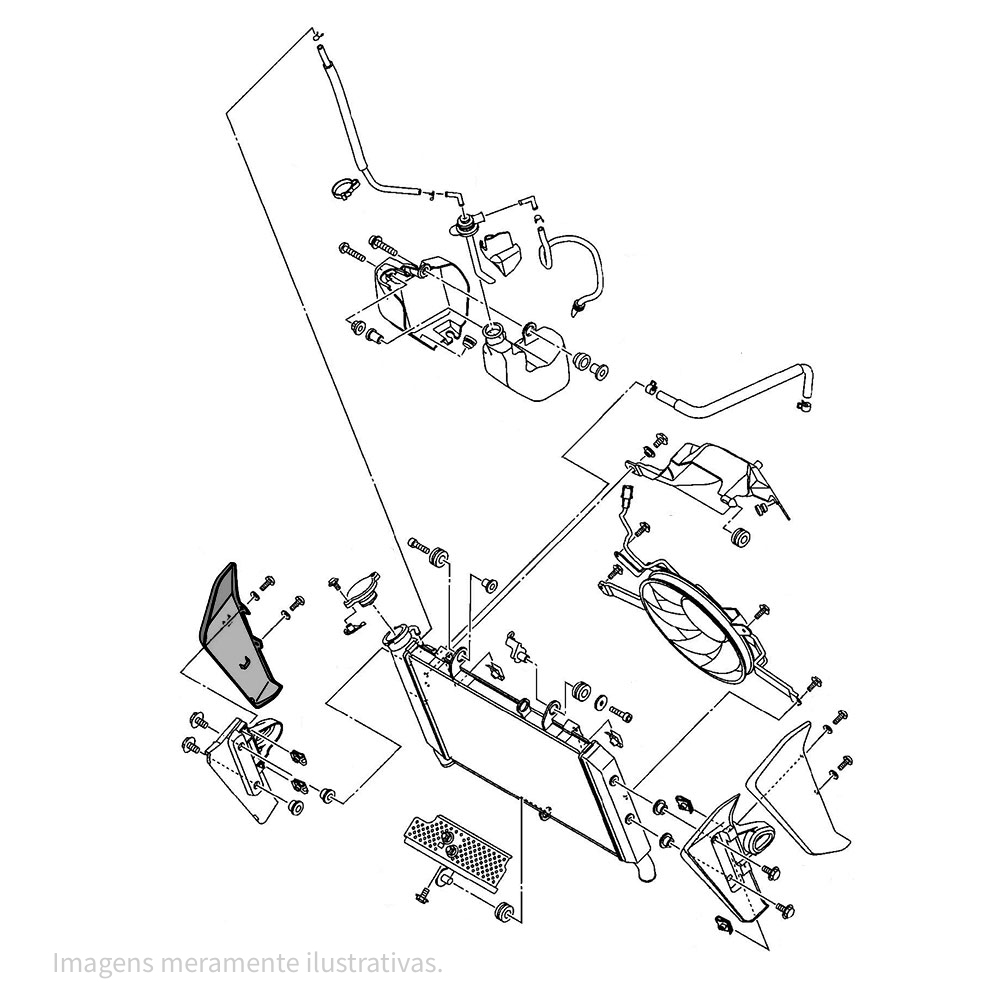 Imagens meramente ilustrativas.