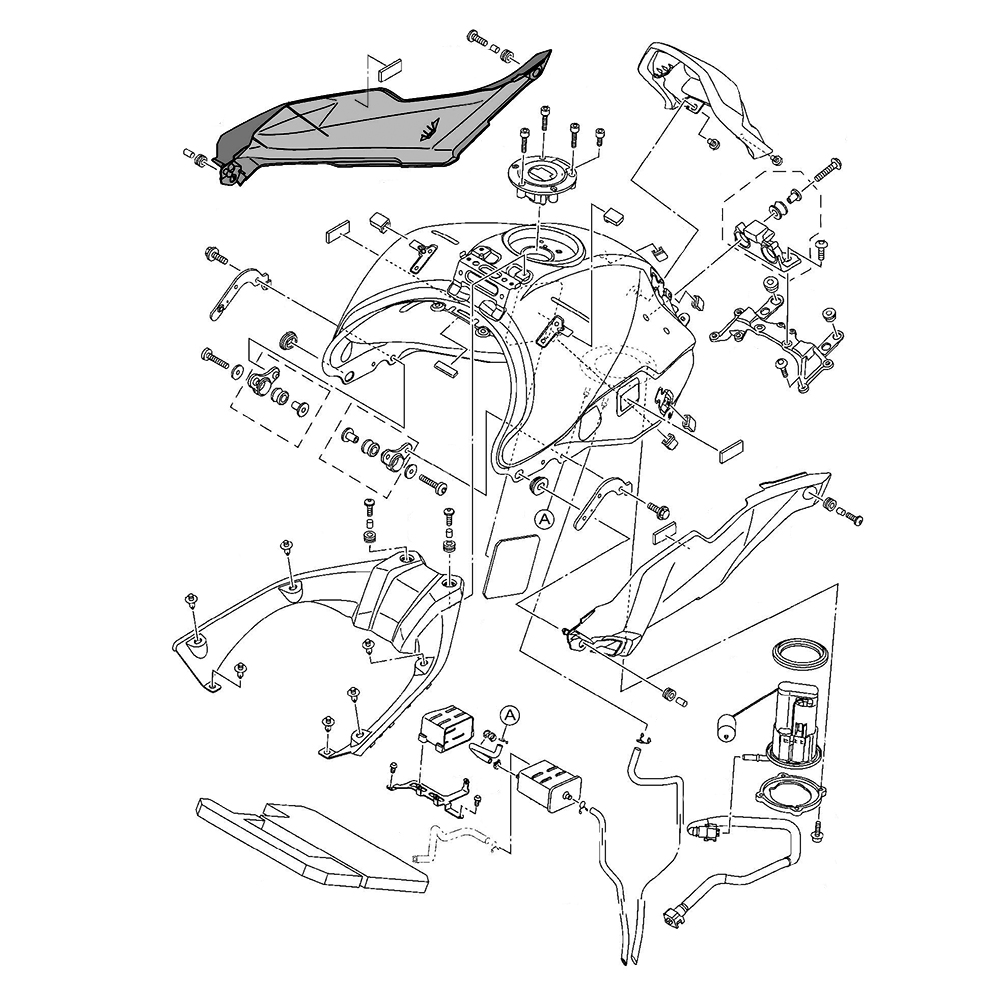 A

A