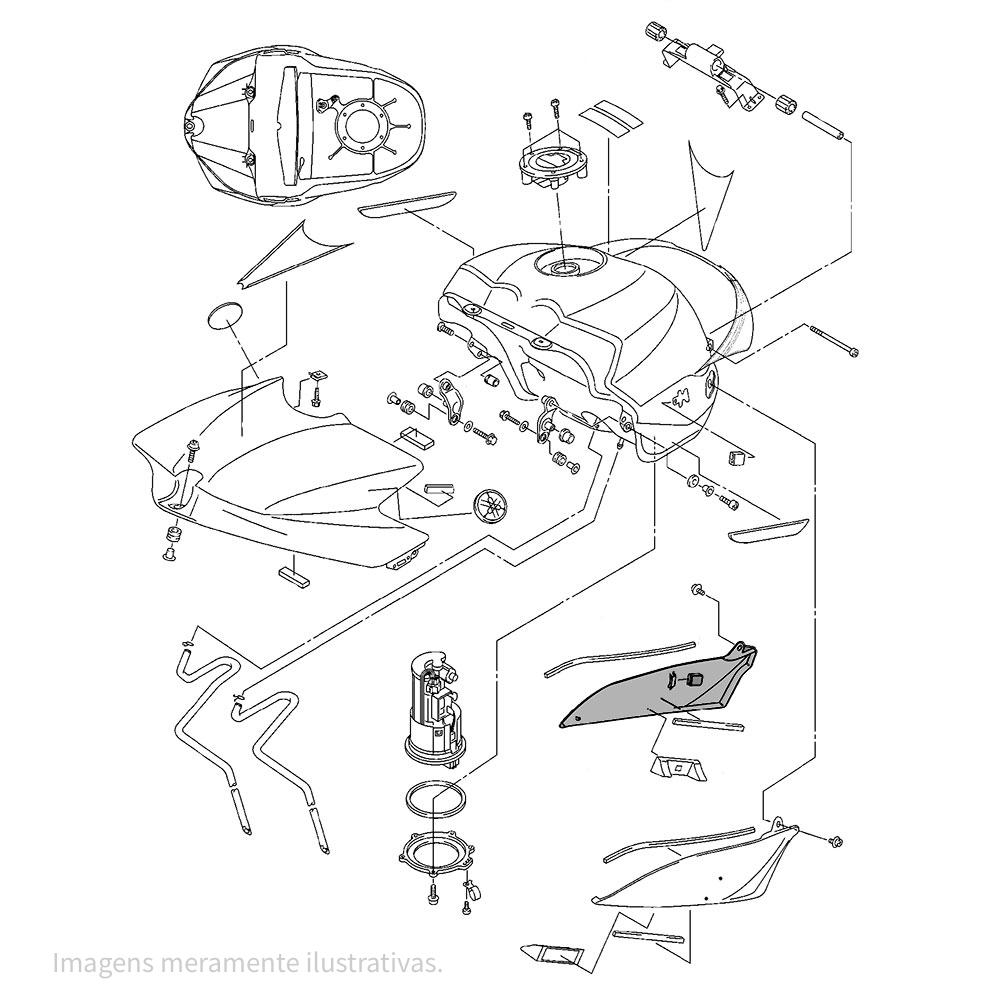 Imagens meramente ilustrativas.