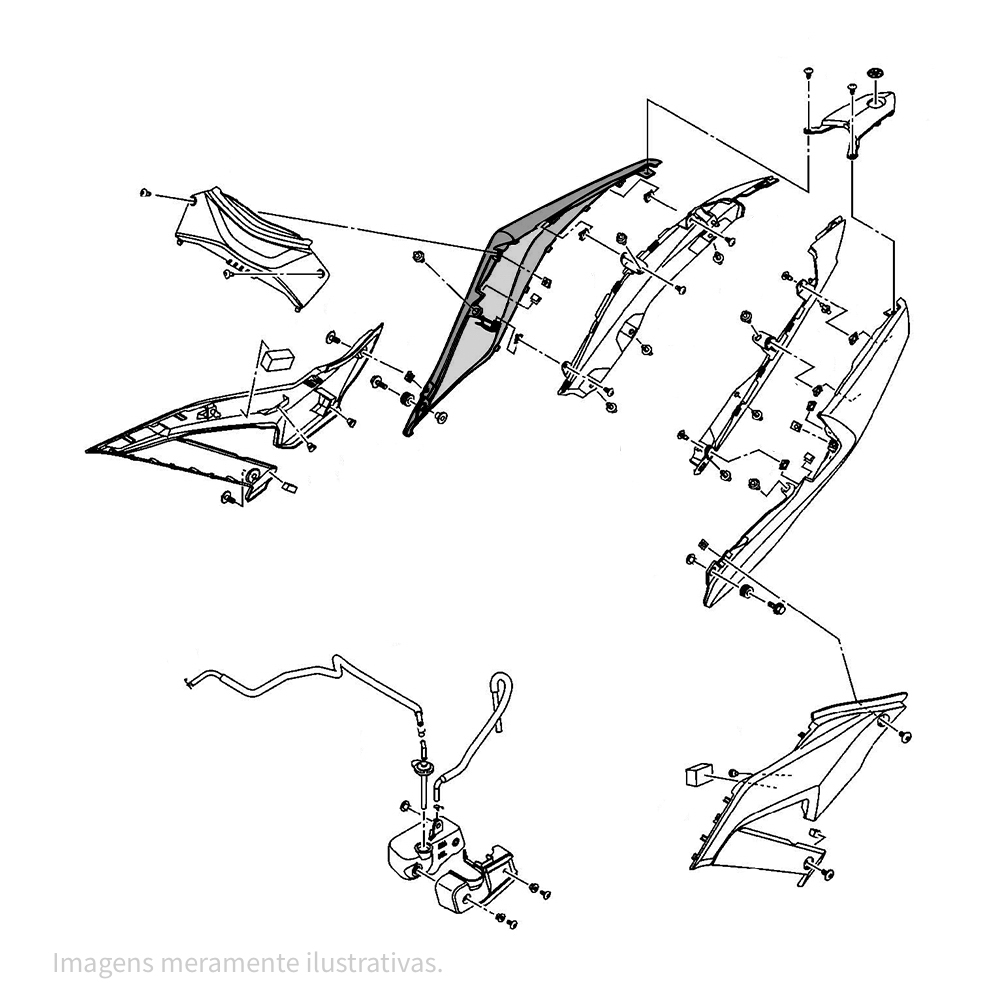 Imagens meramente ilustrativas.