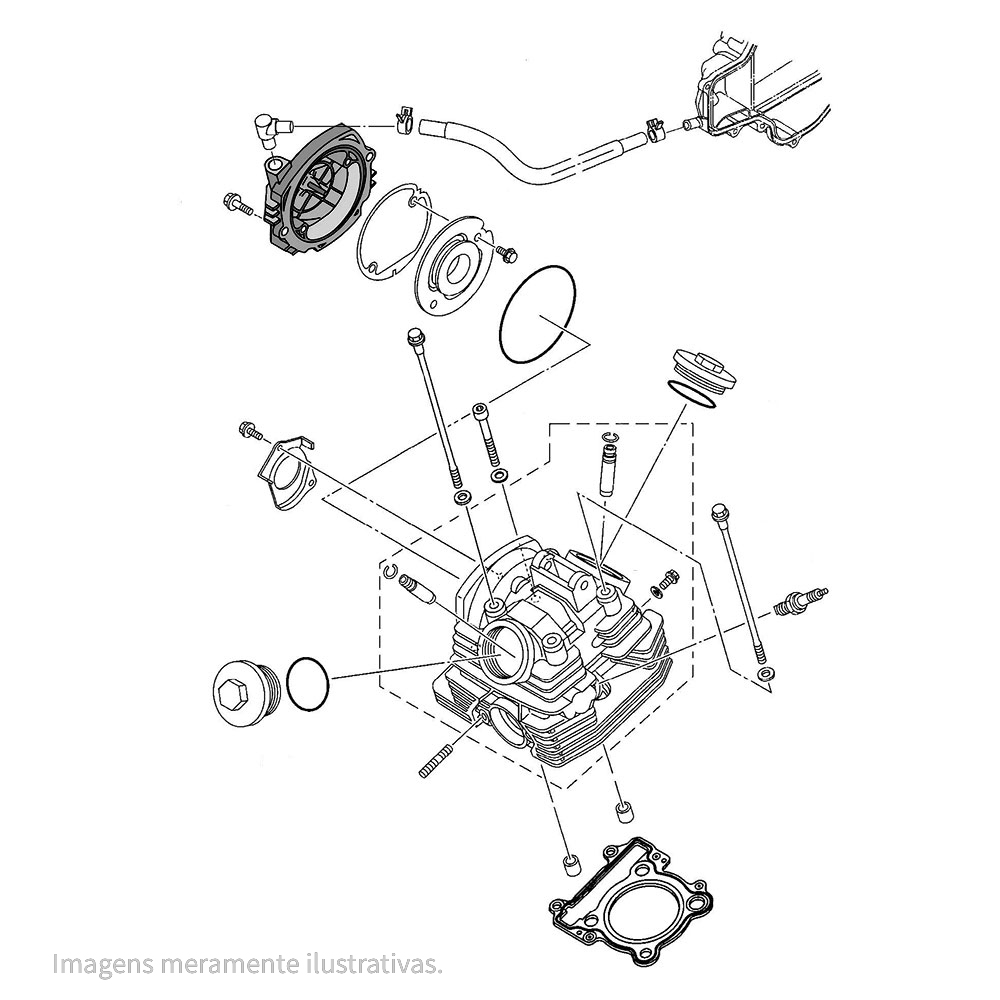 Imagens meramente ilustrativas.