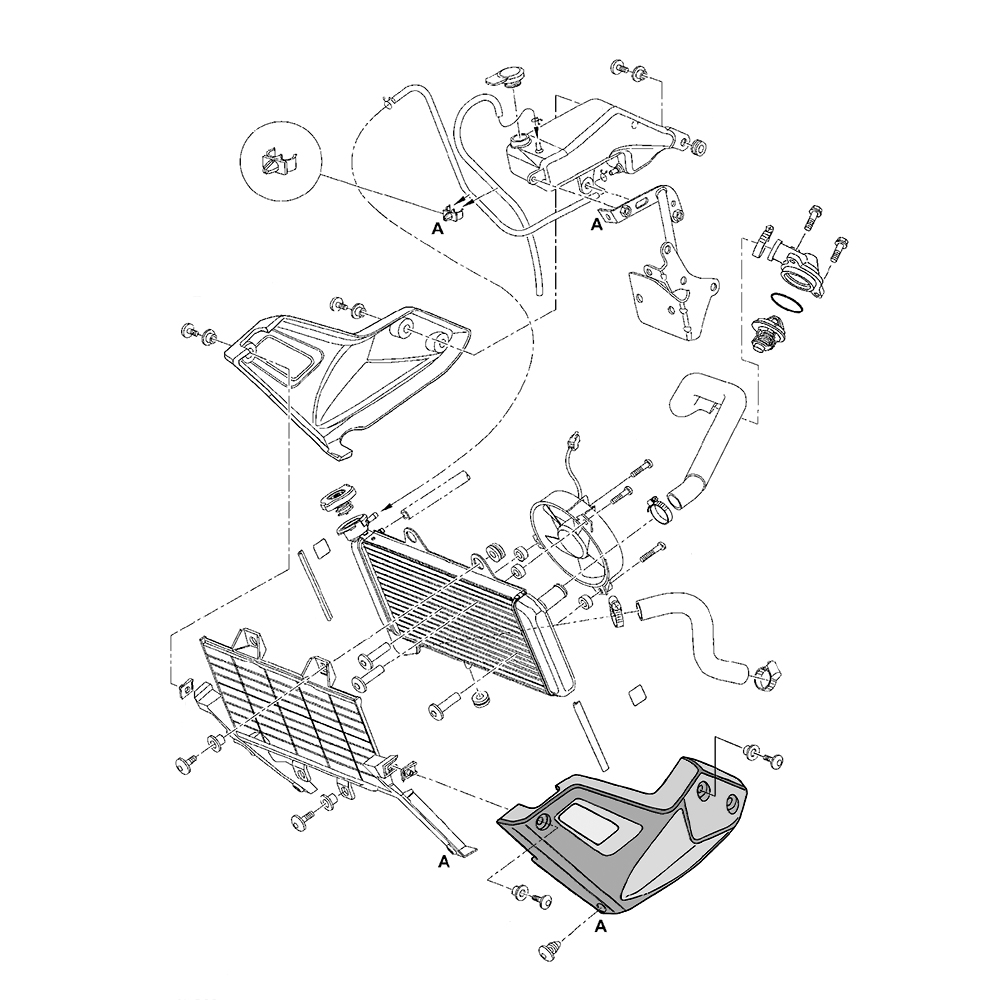 A
A
A
A