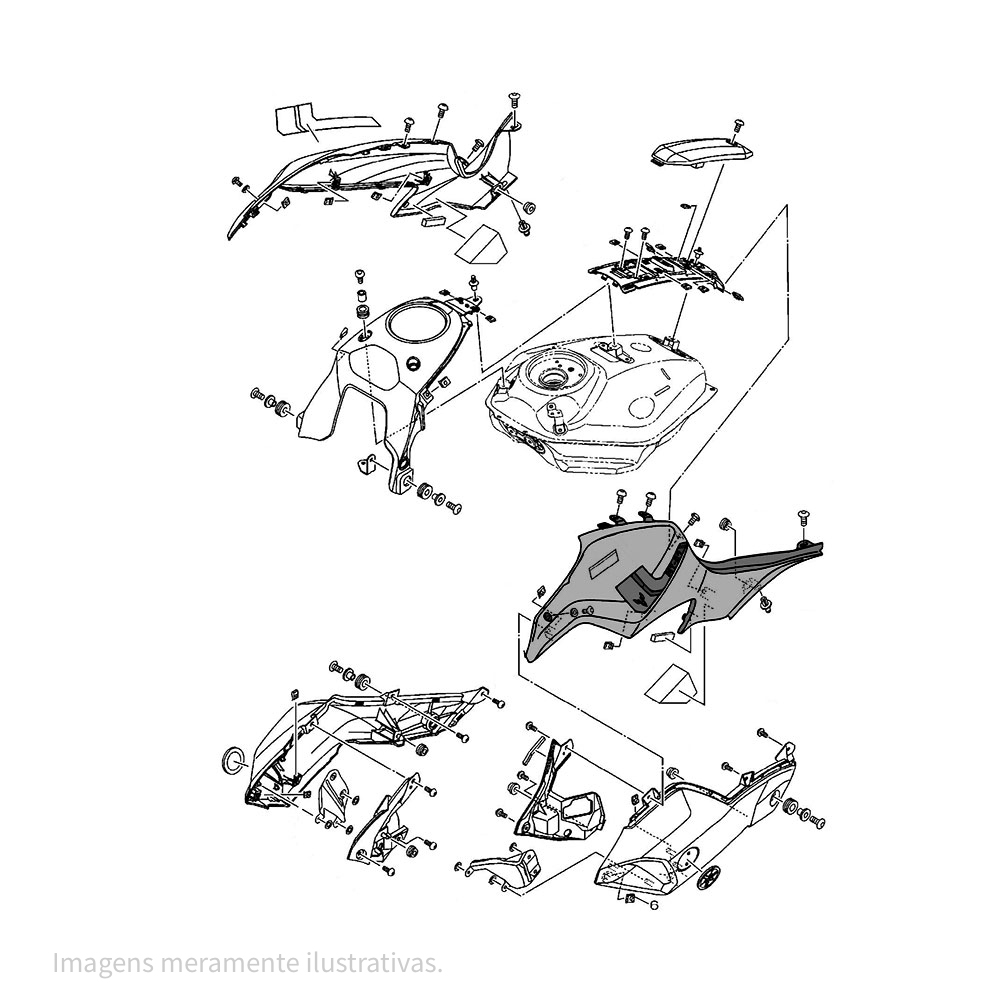 6

Imagens meramente ilustrativas.