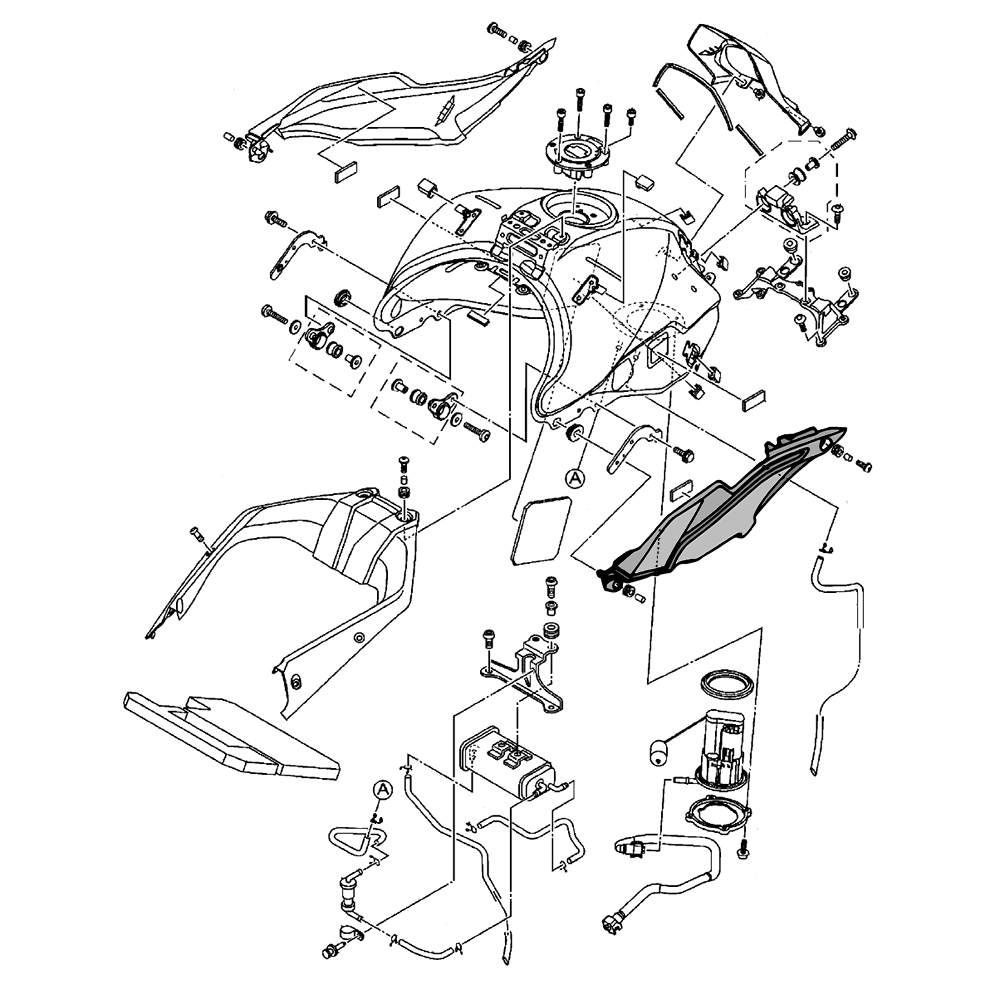 A

A