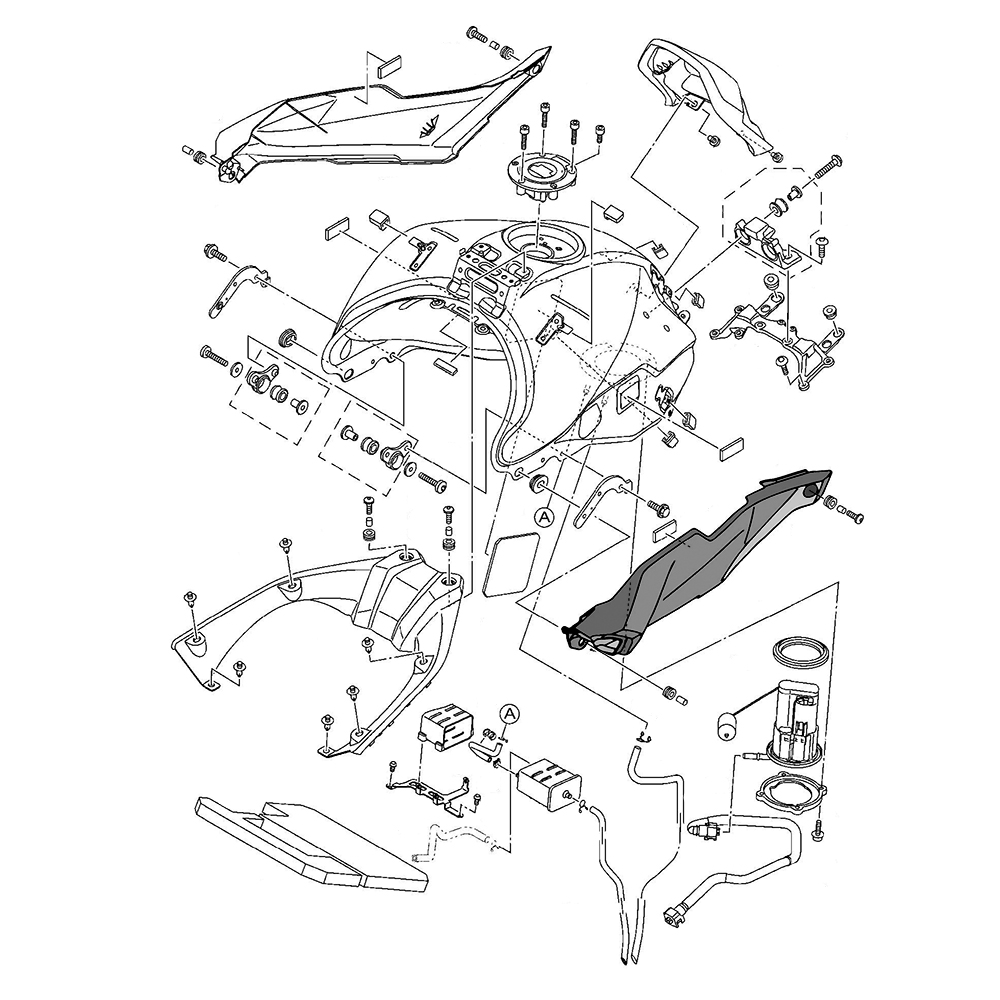 A

A