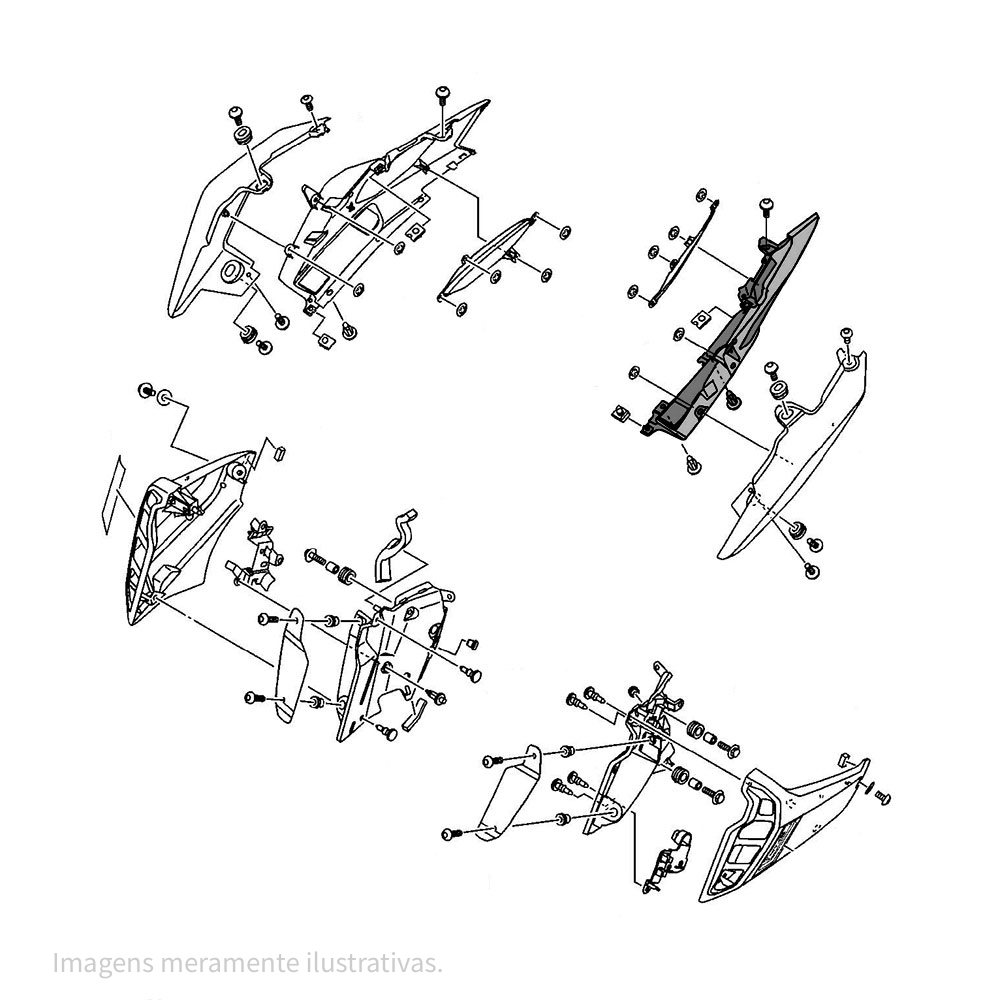 Imagens meramente ilustrativas.