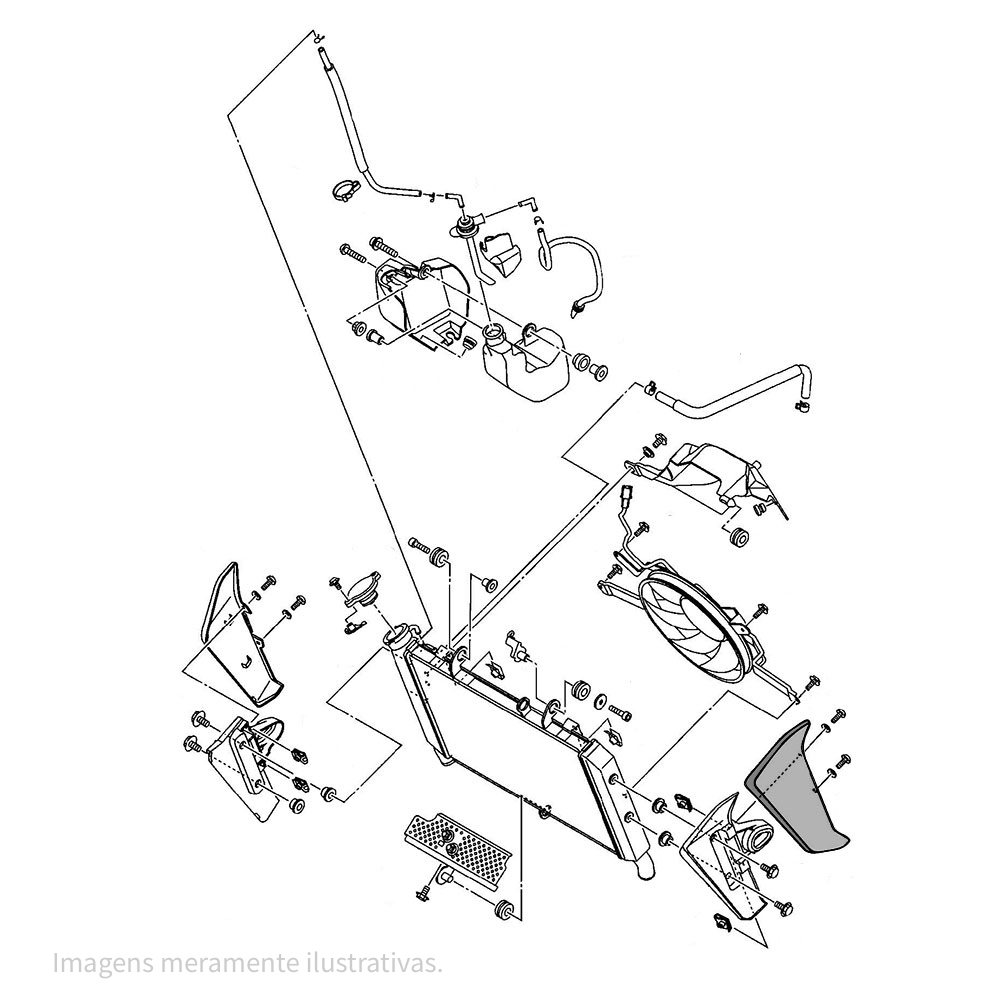 Imagens meramente ilustrativas.