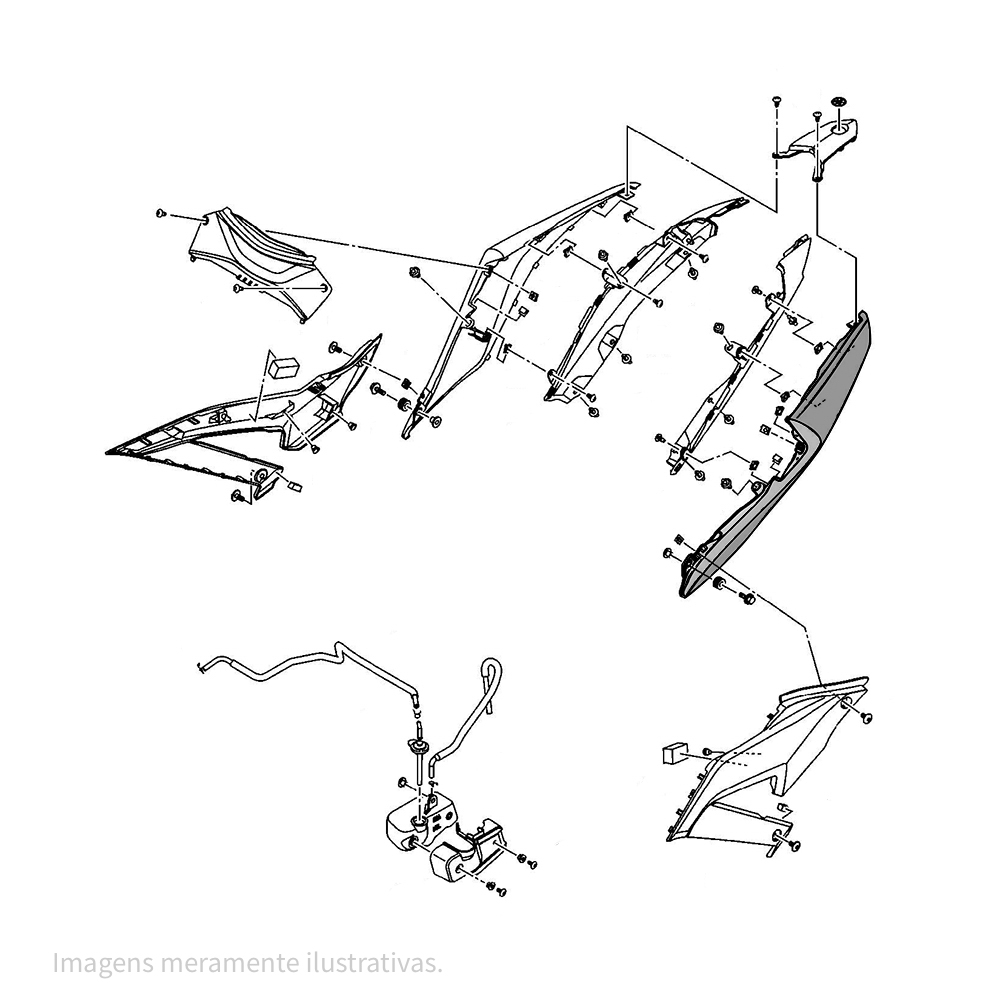 Imagens meramente ilustrativas.