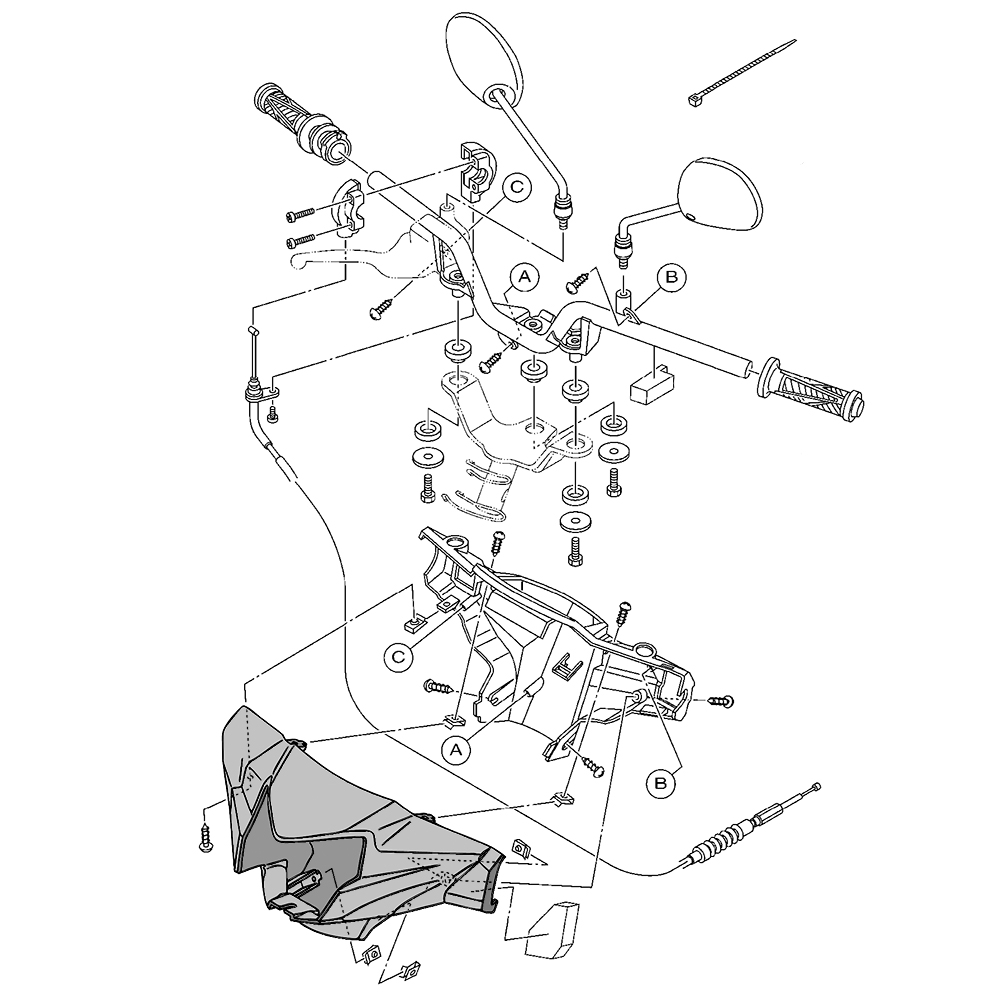 C
A
B
C
A
B