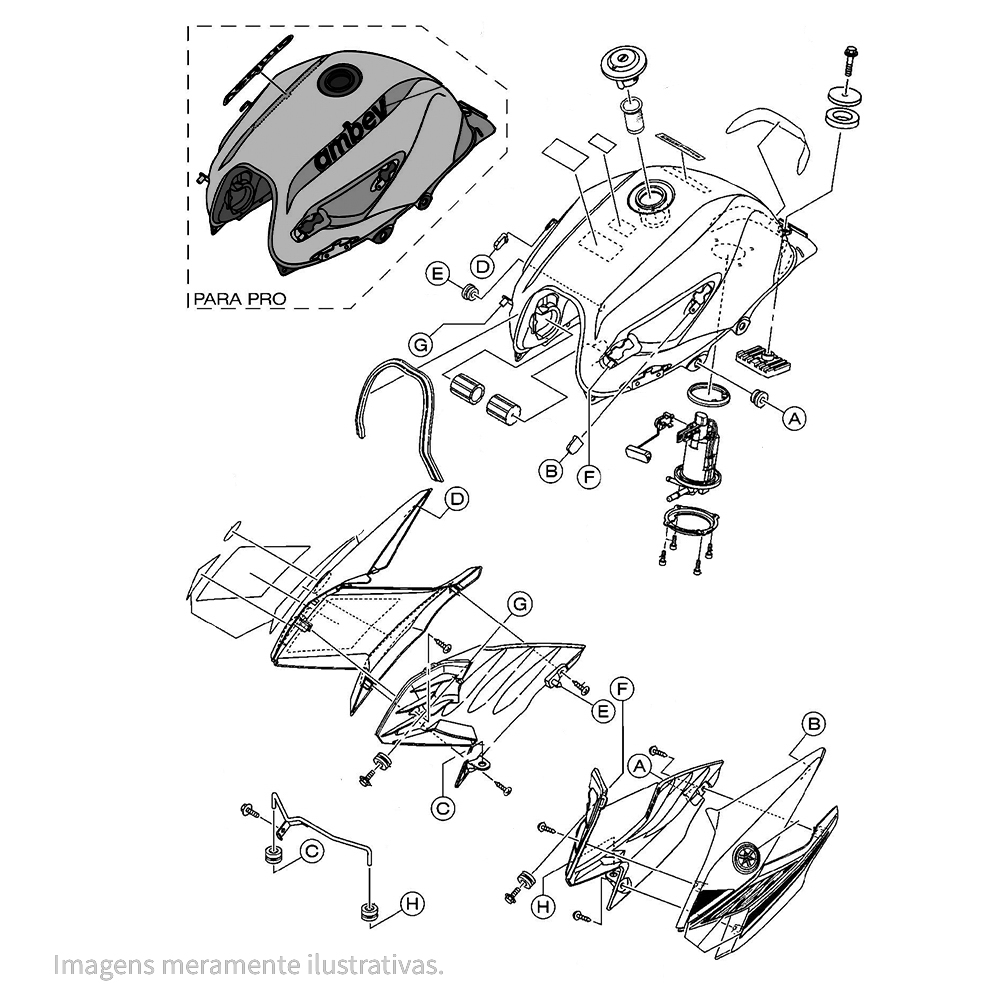 ambev

PARA PRO

E
D
G
A
B
F
D
G
E
F
A
B
C
C
H
H

Imagens meramente ilustrativas.