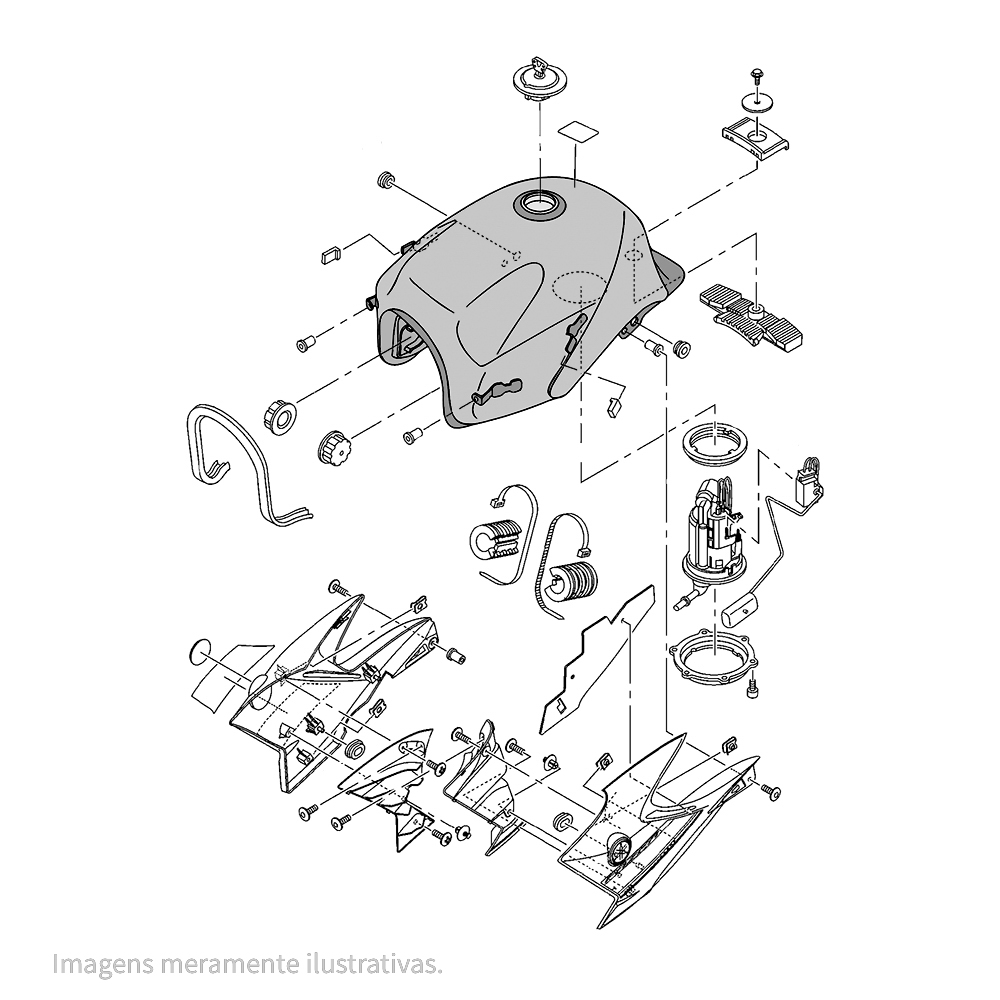 Imagens meramente ilustrativas.