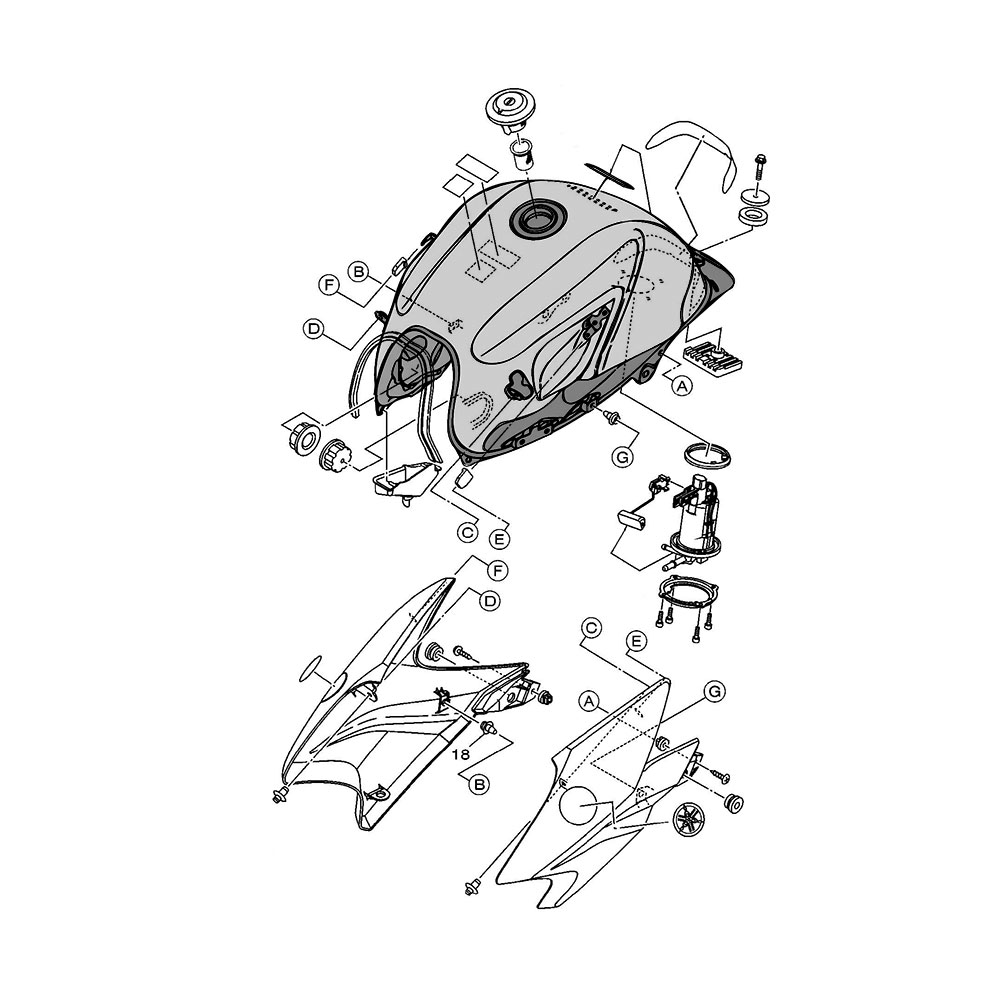 F
B
D
A
G
C
E
F
D
C
E
A
G
18
B