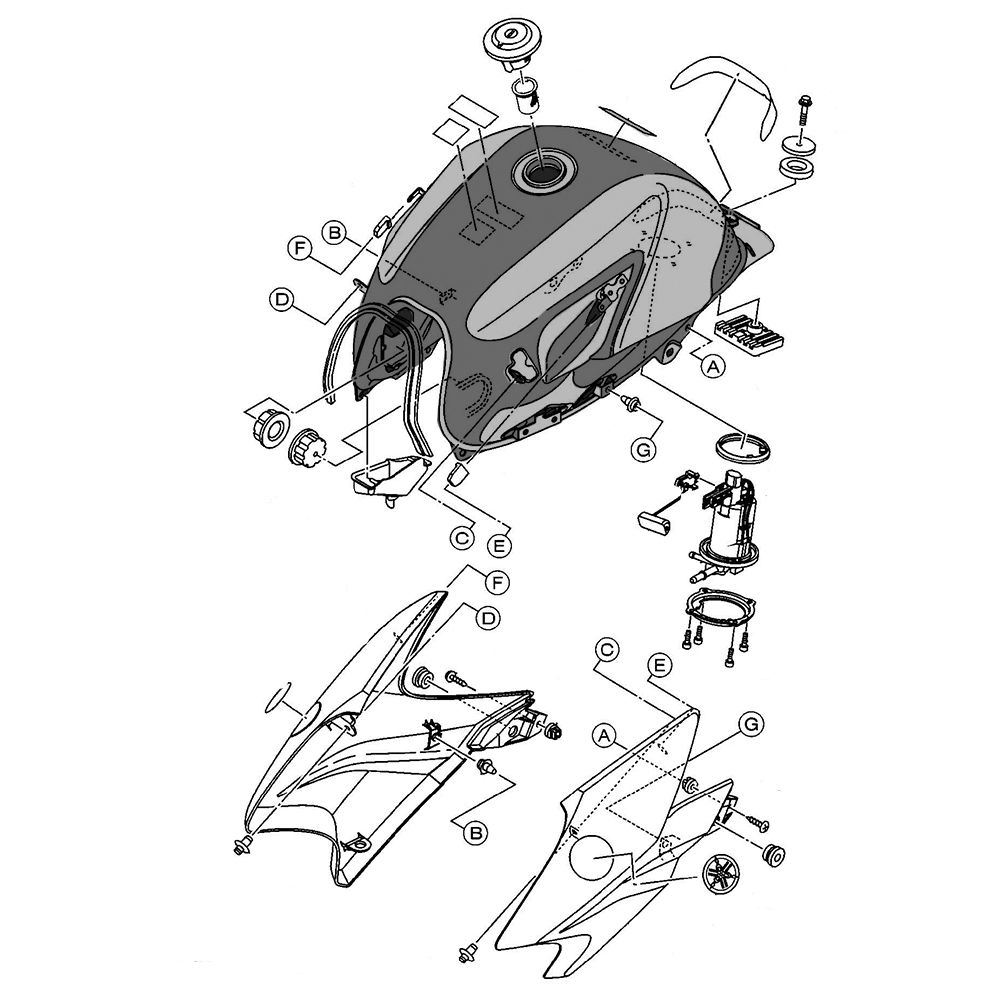 B
F
D
A
G
C
E
F
D
C
E
A
G
B