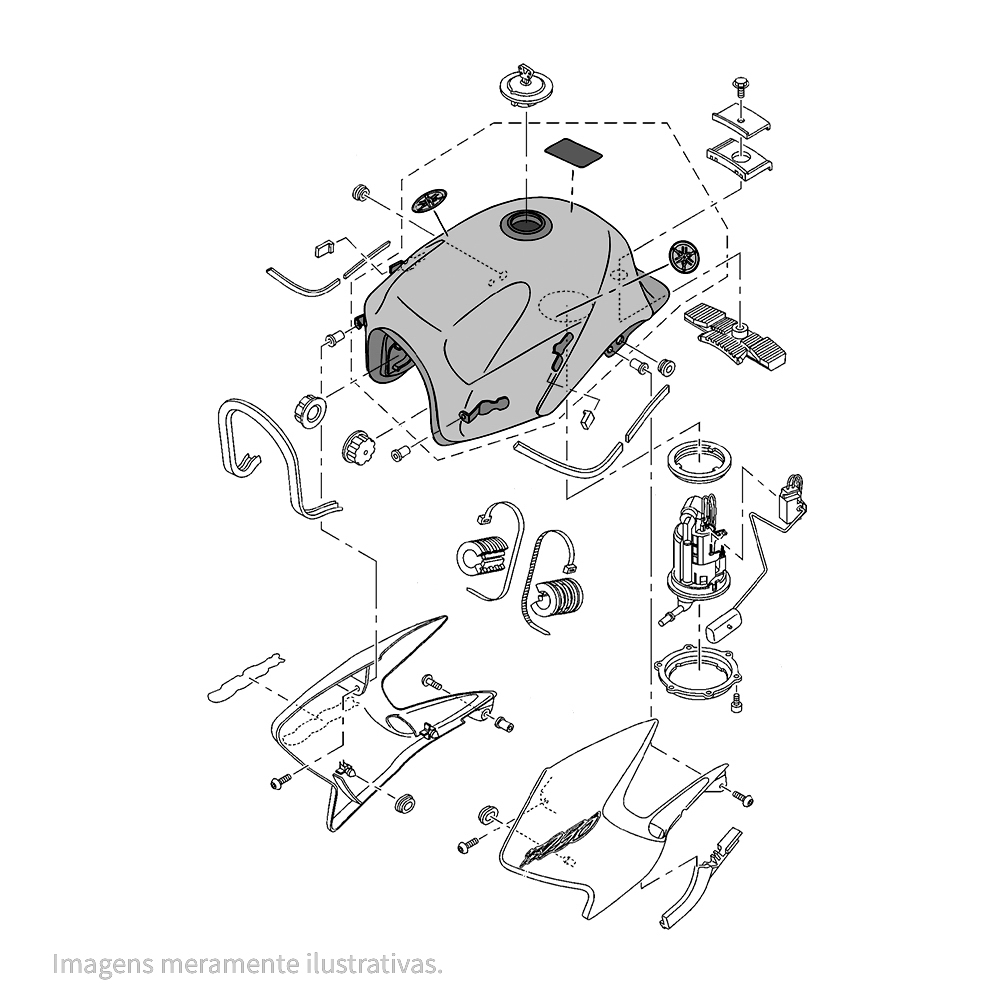 Imagens meramente ilustrativas.