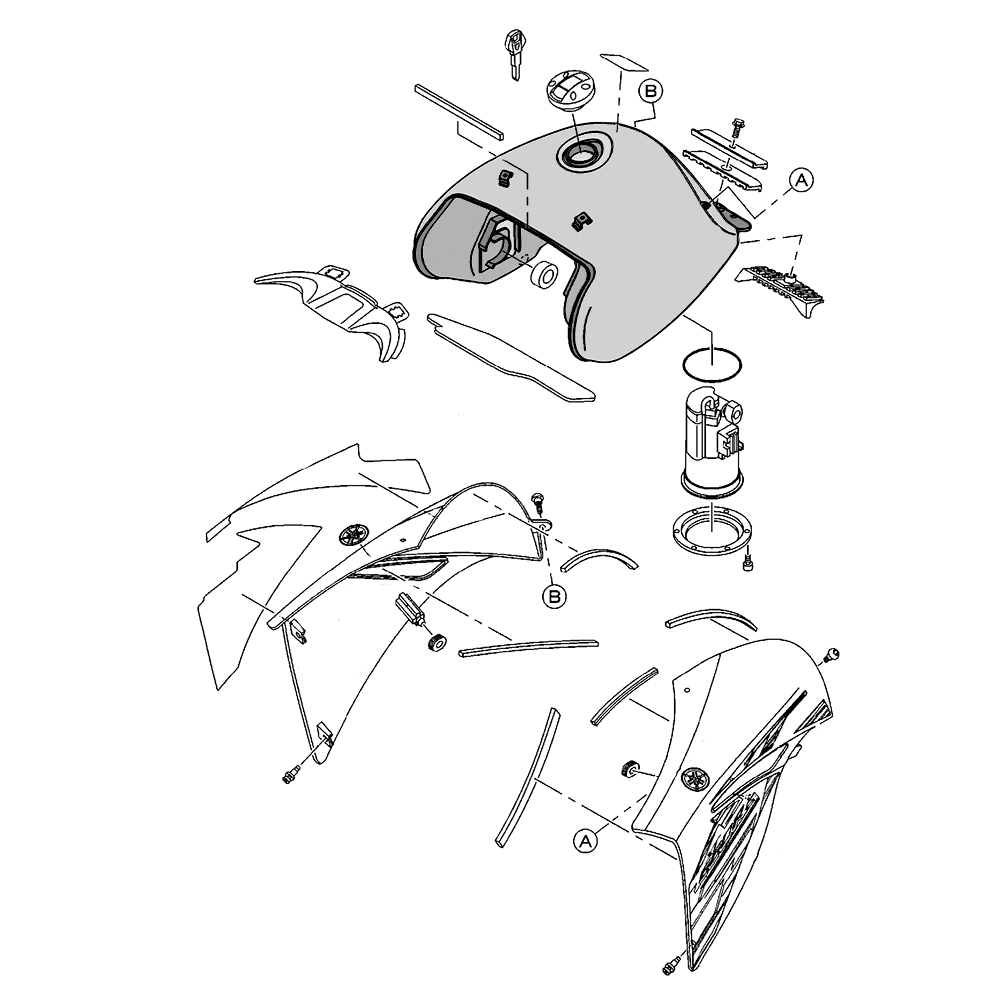 B
A
B
A