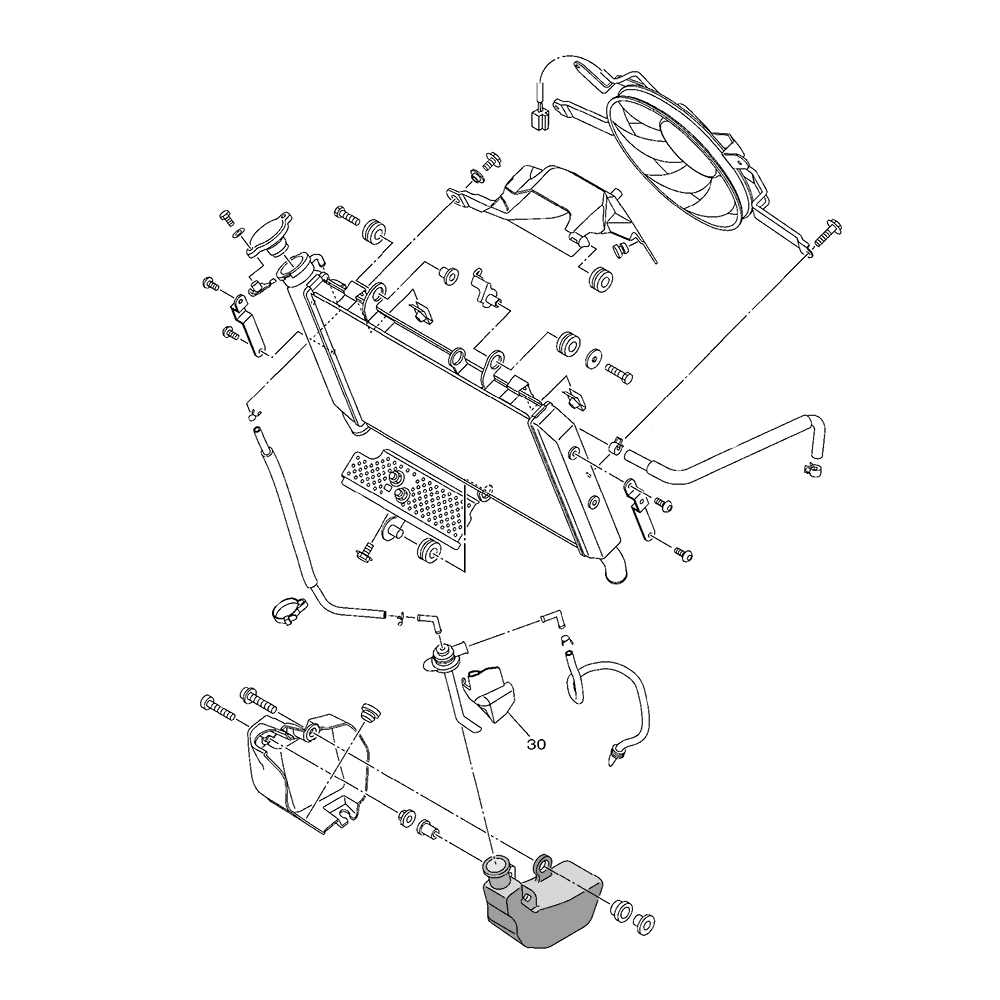 30