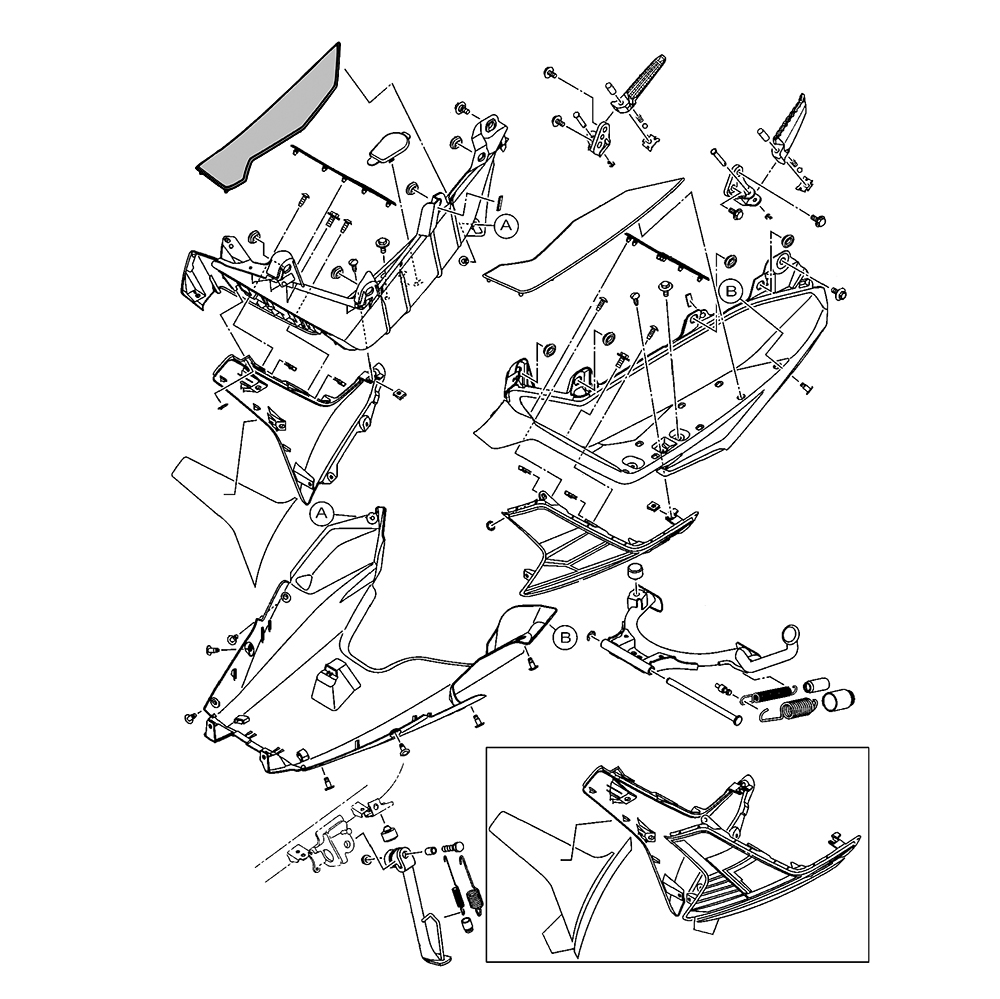 A
B
A
B