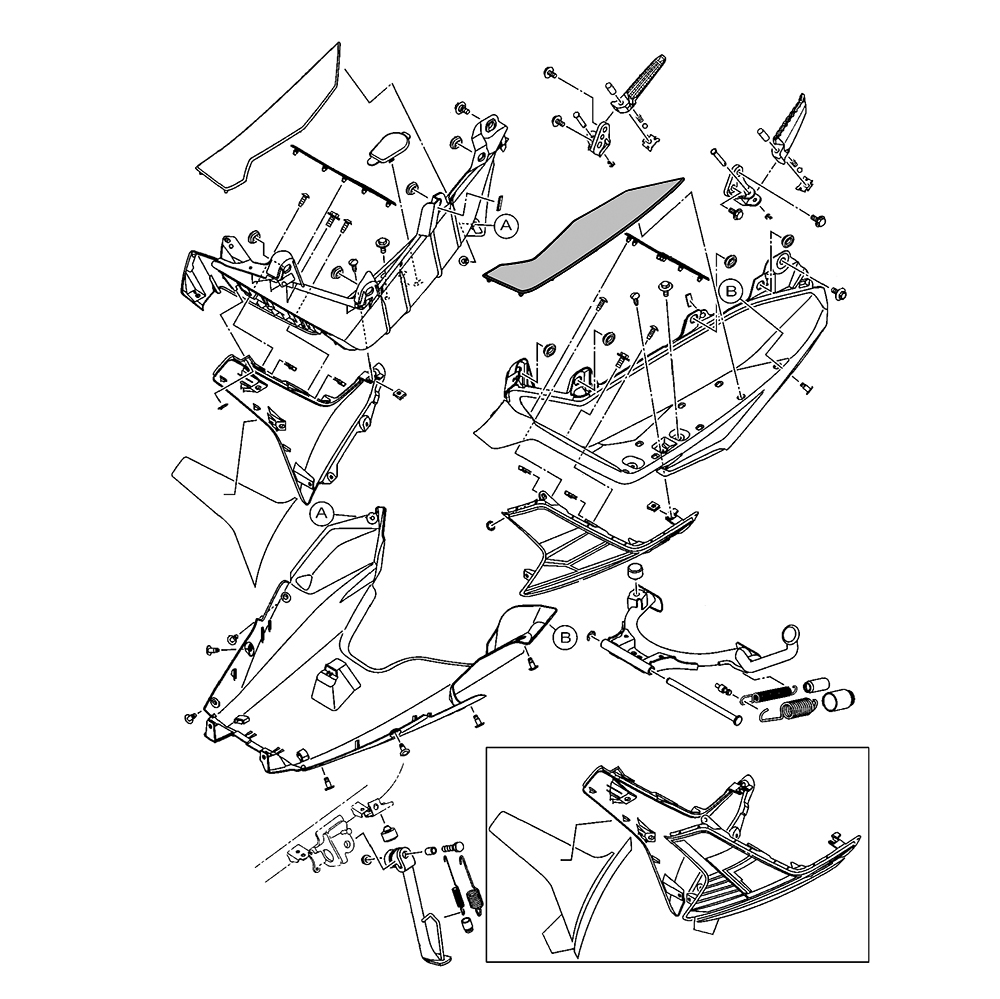 A
B
A
B