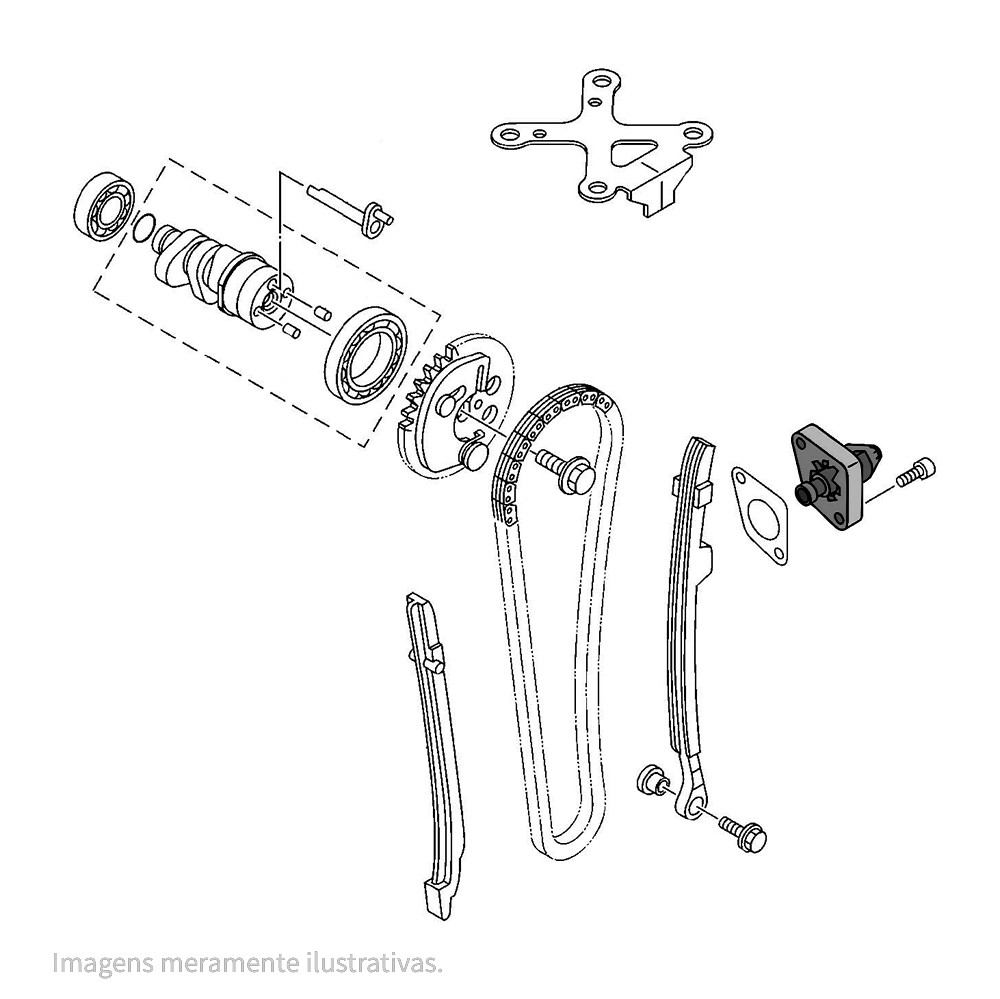 Imagens meramente ilustrativas.