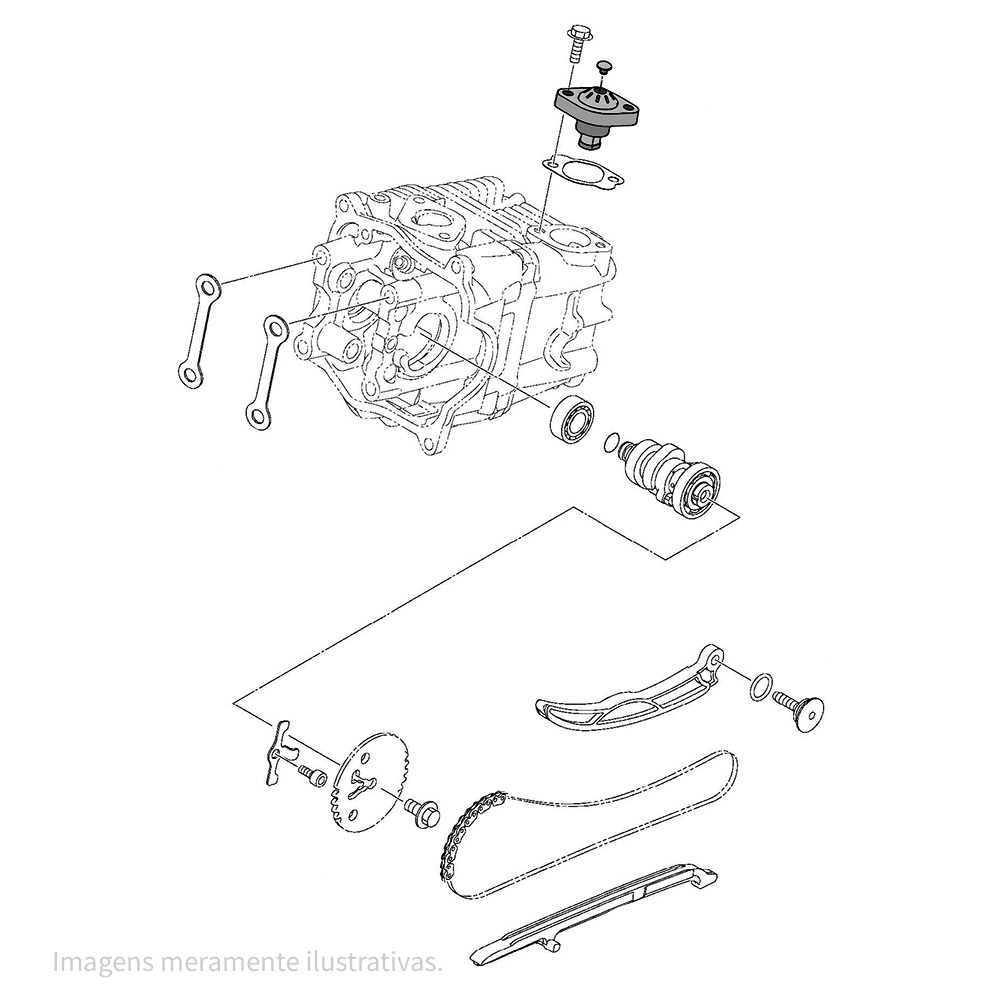 Imagens meramente ilustrativas.