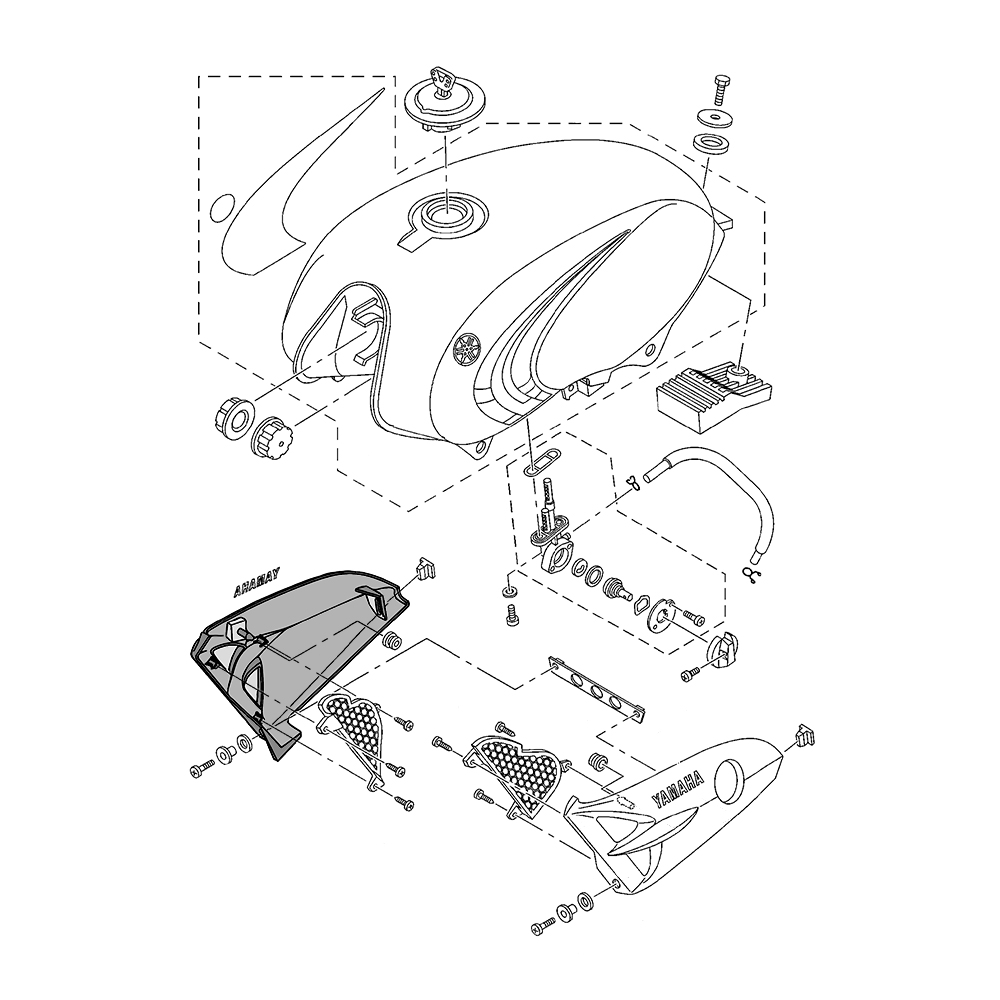 AHAMAY

YAMAHA