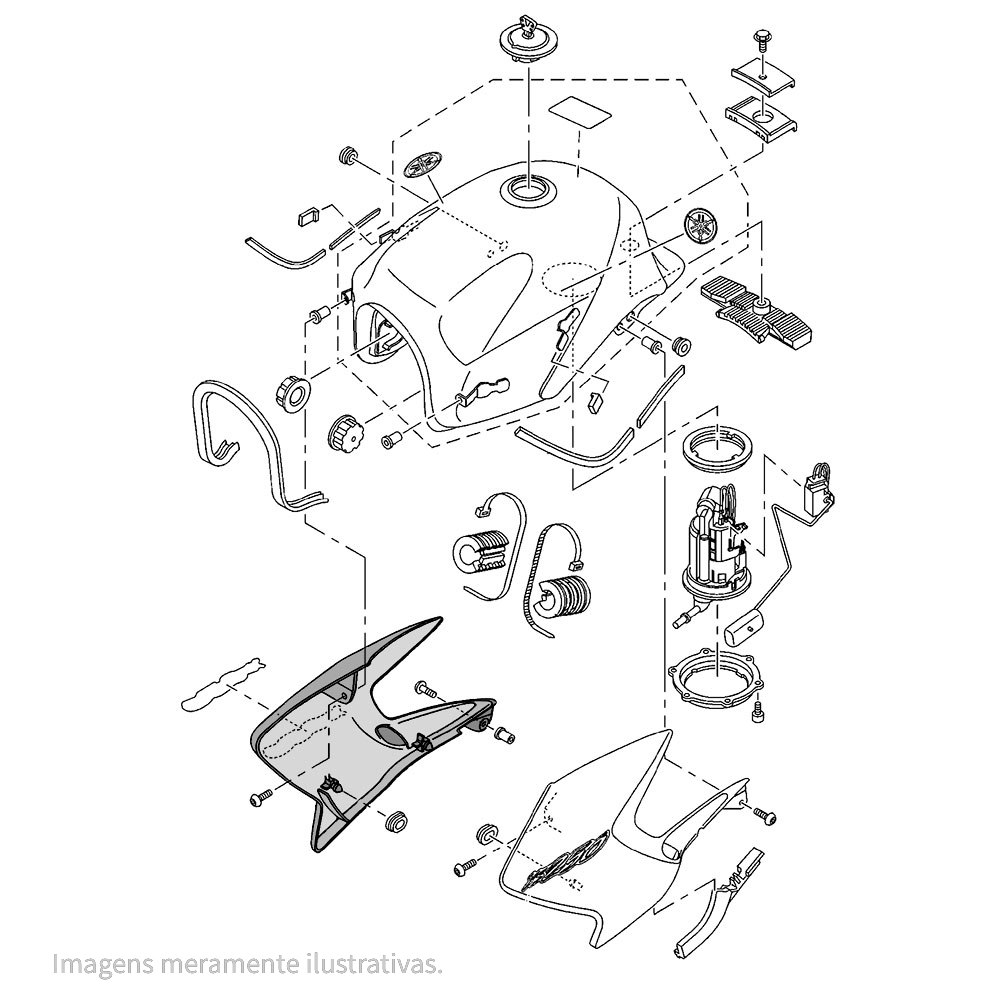 Imagens meramente ilustrativas.