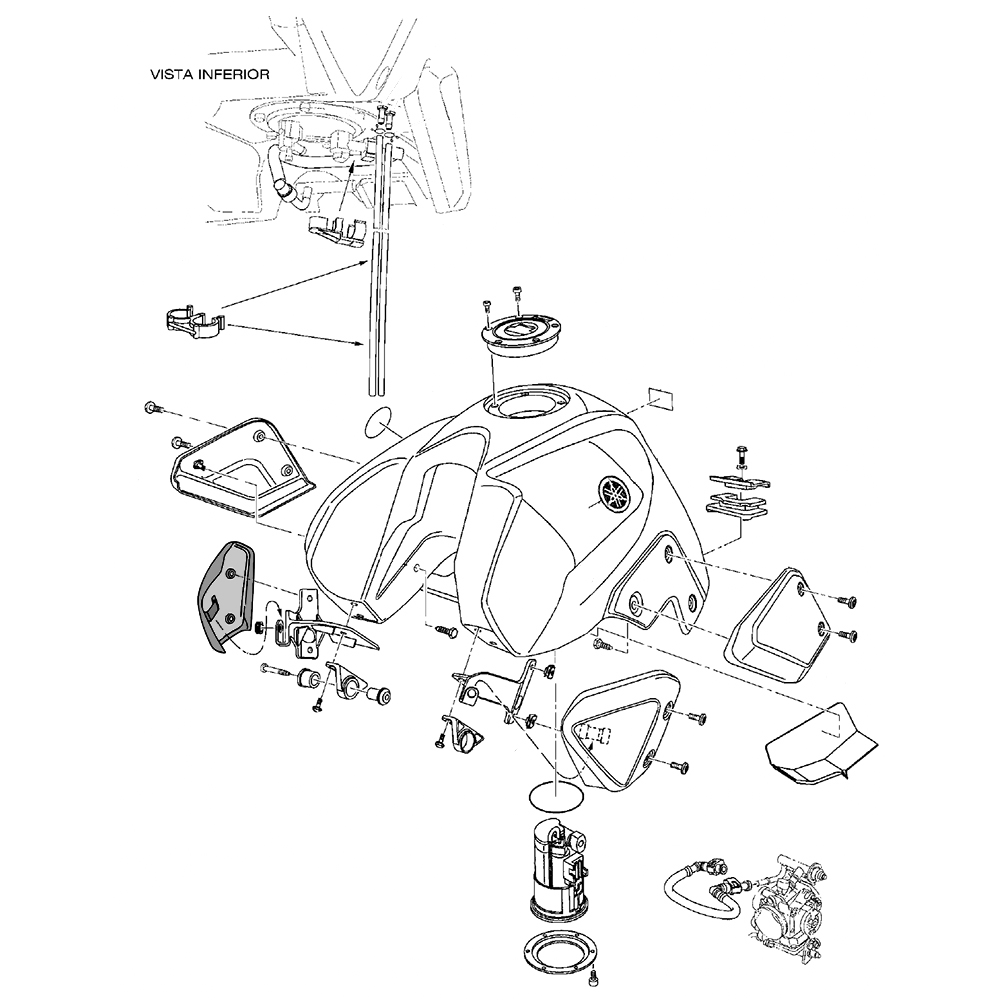 VISTA INFERIOR