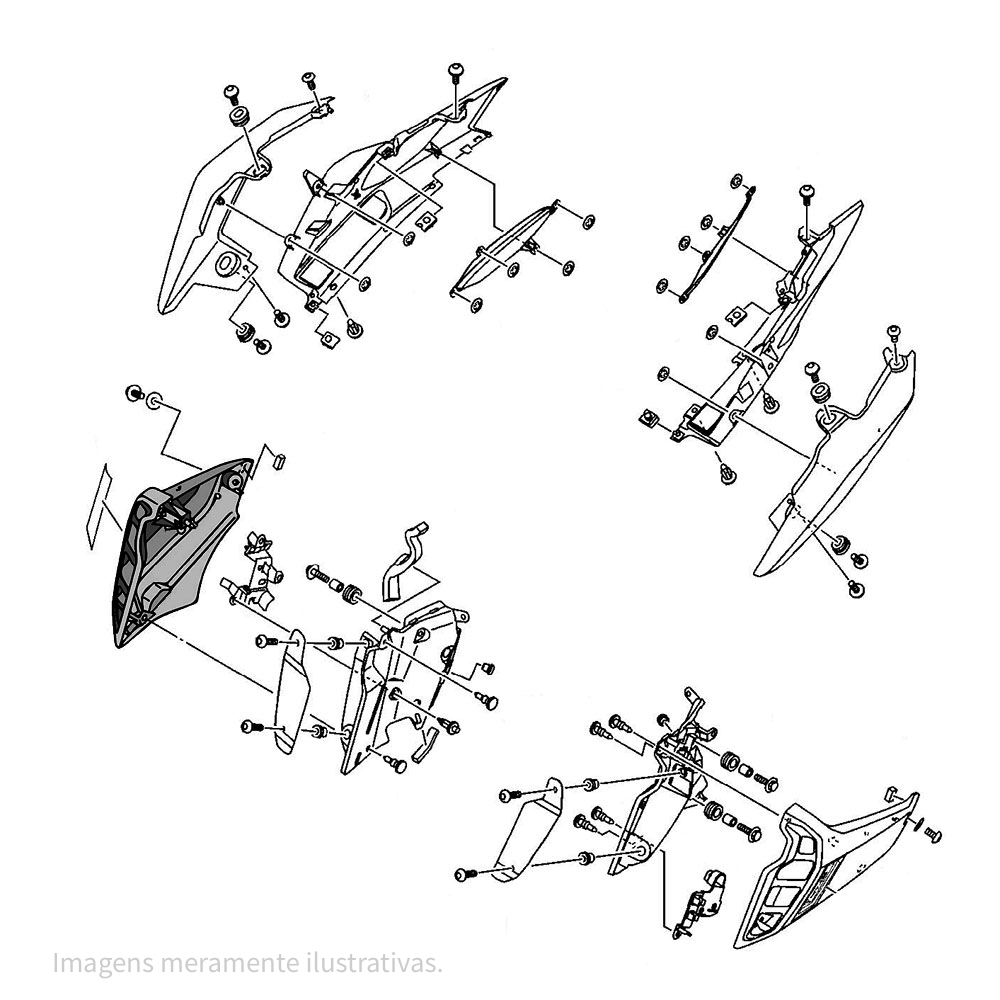 Imagens meramente ilustrativas.