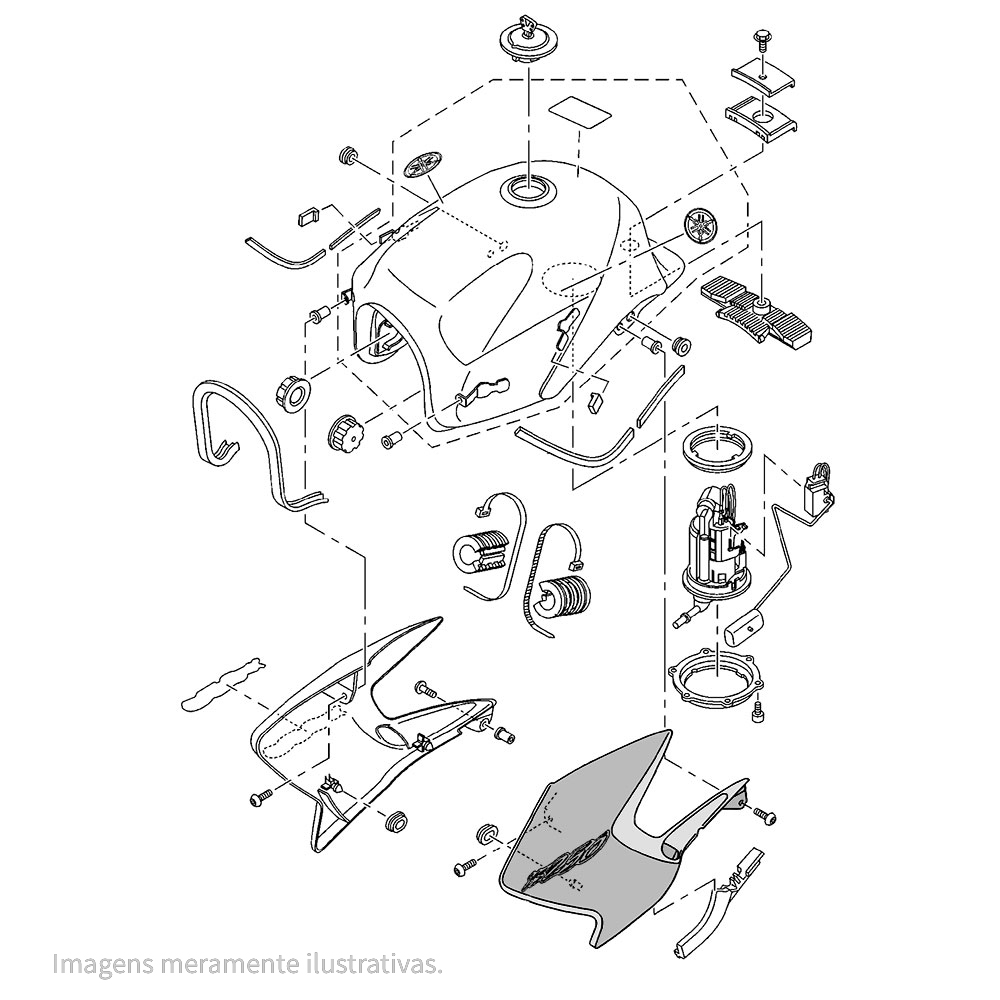 Imagens meramente ilustrativas.