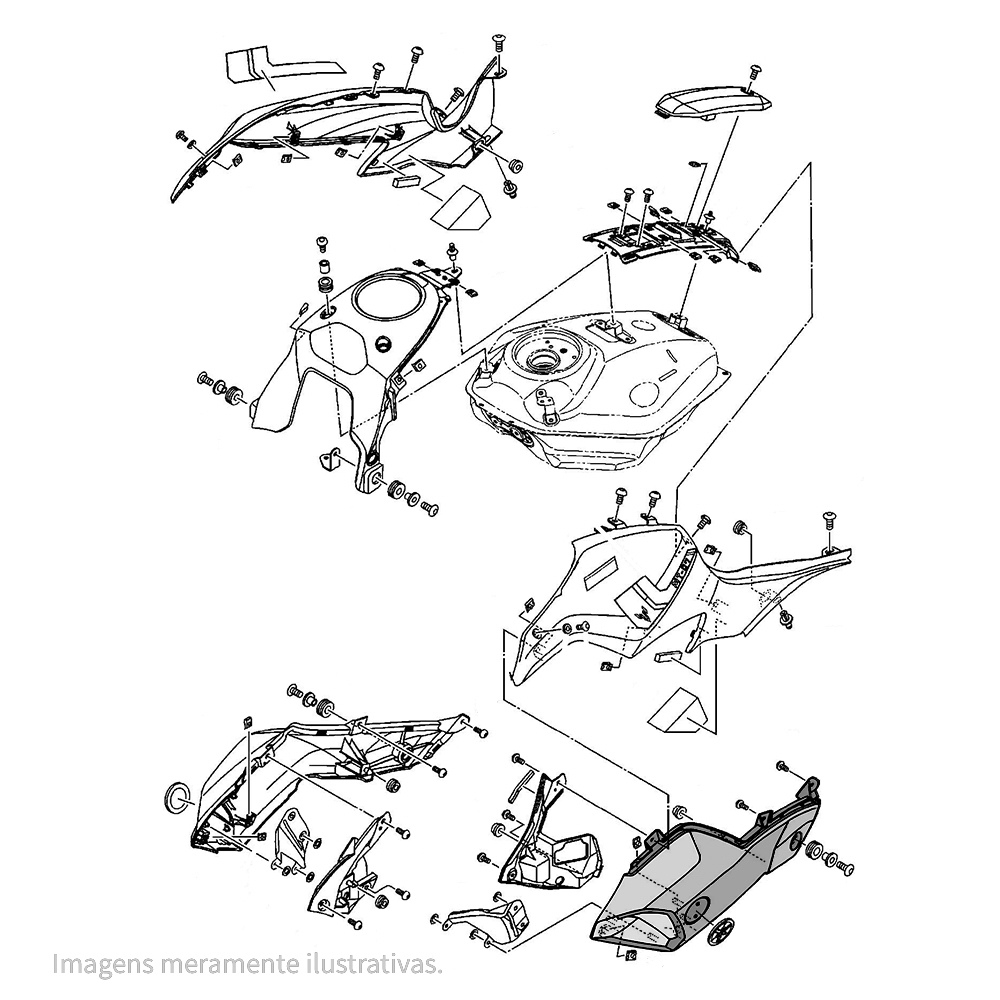 Imagens meramente ilustrativas.