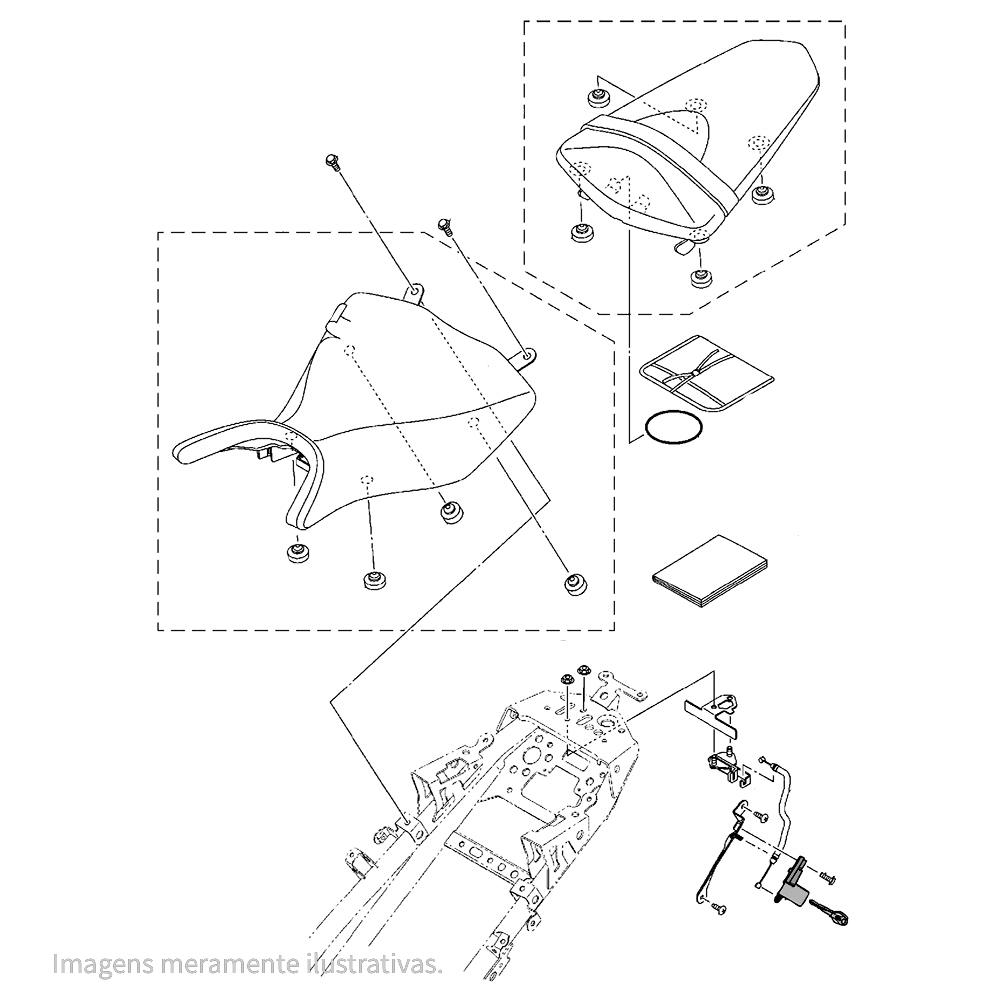 Imagens meramente ilustrativas.