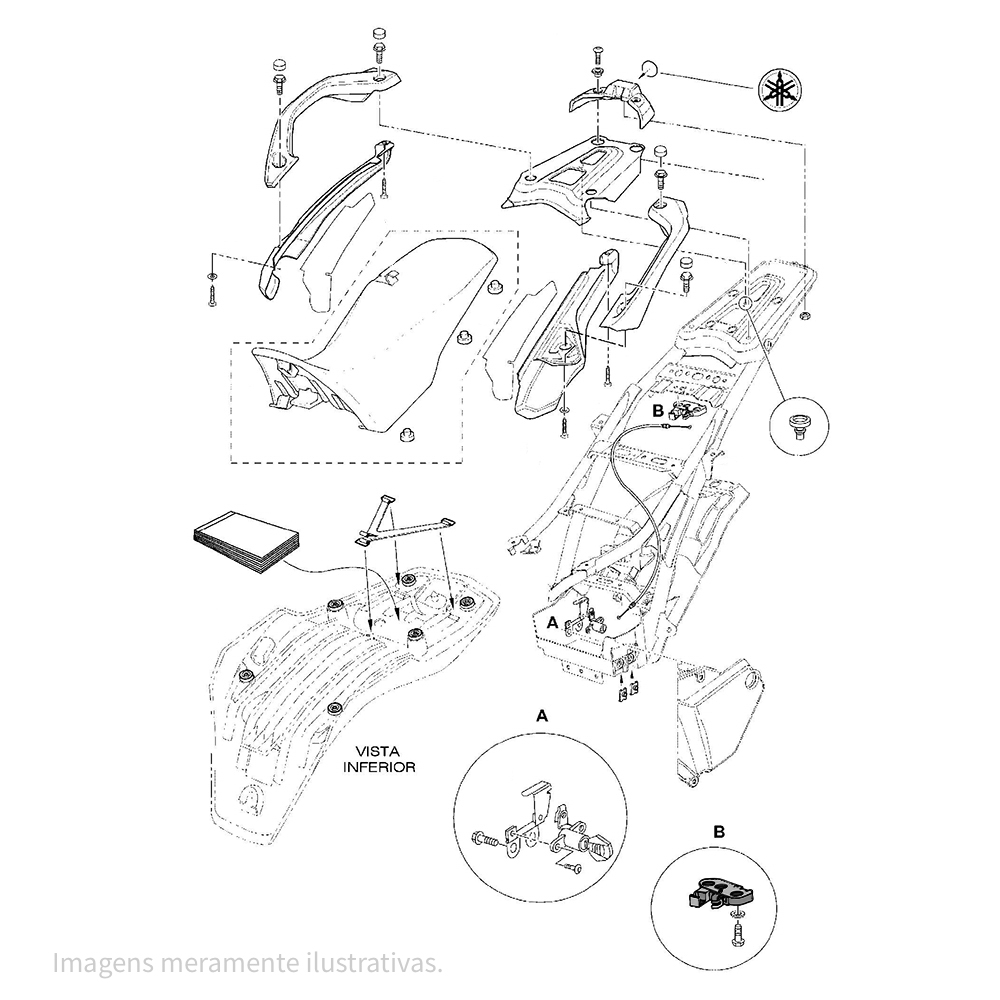 B

A

VISTA INFERIOR

A

B

Imagens meramente ilustrativas.