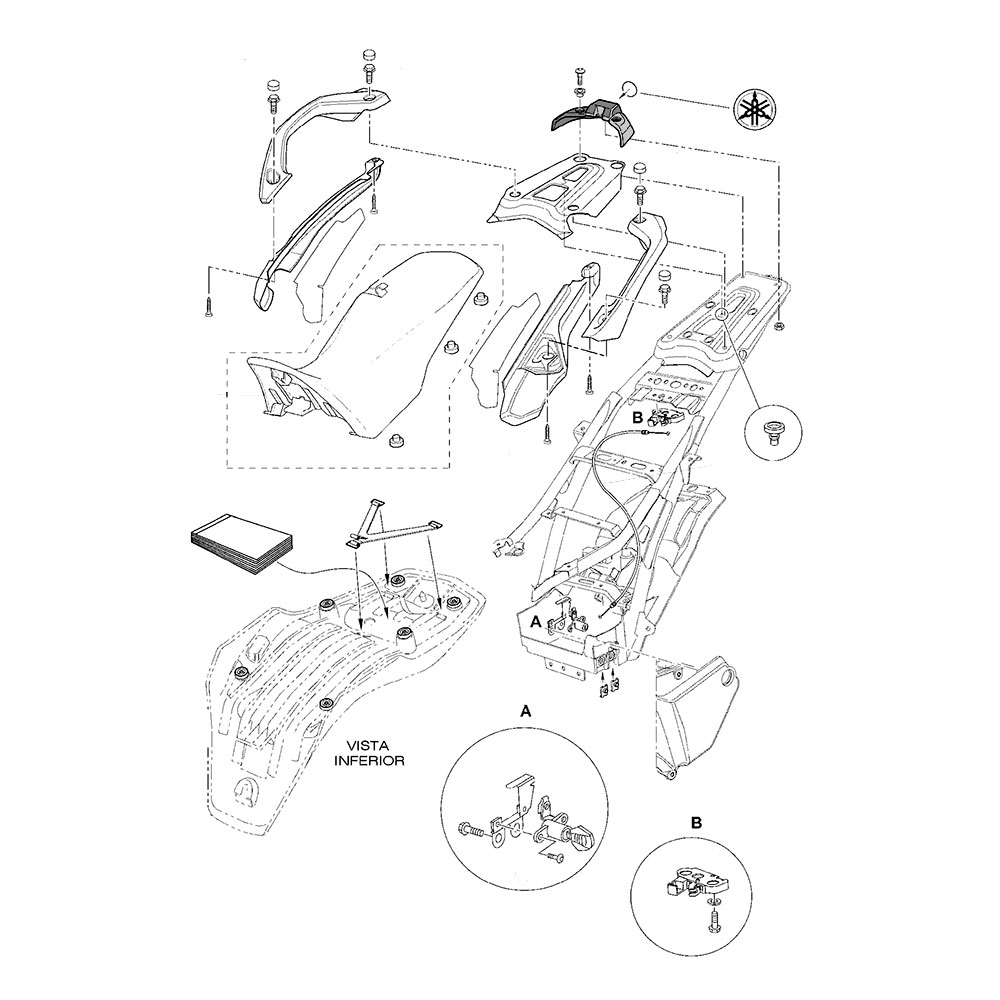 B

A

VISTA INFERIOR

A

B