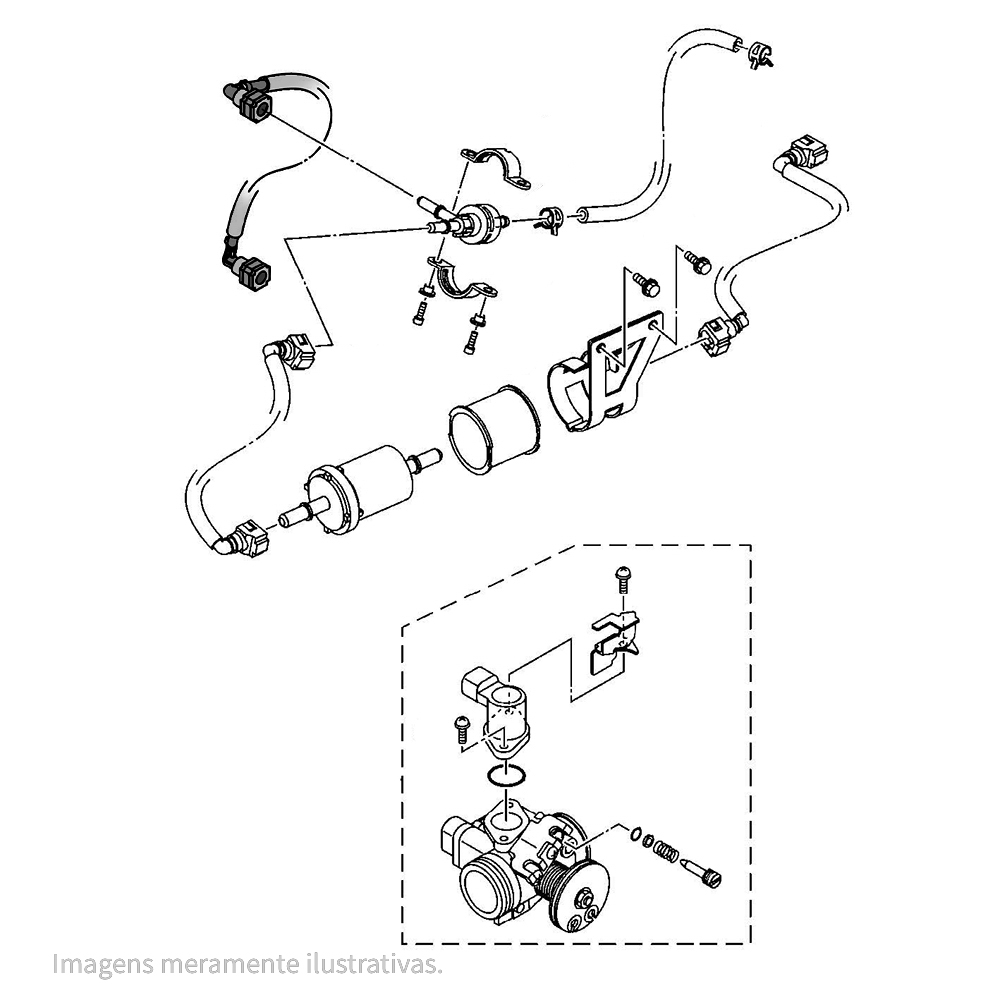 Imagens meramente ilustrativas.