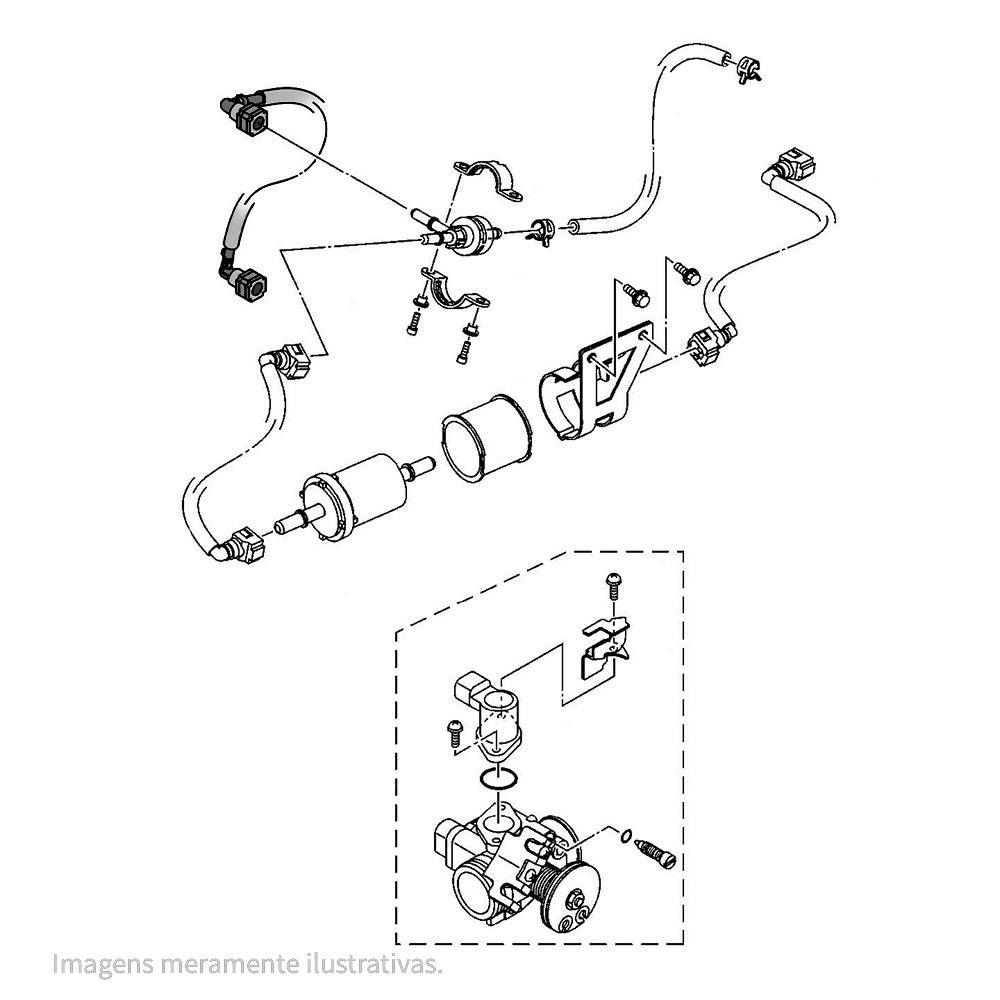 Imagens meramente ilustrativas.