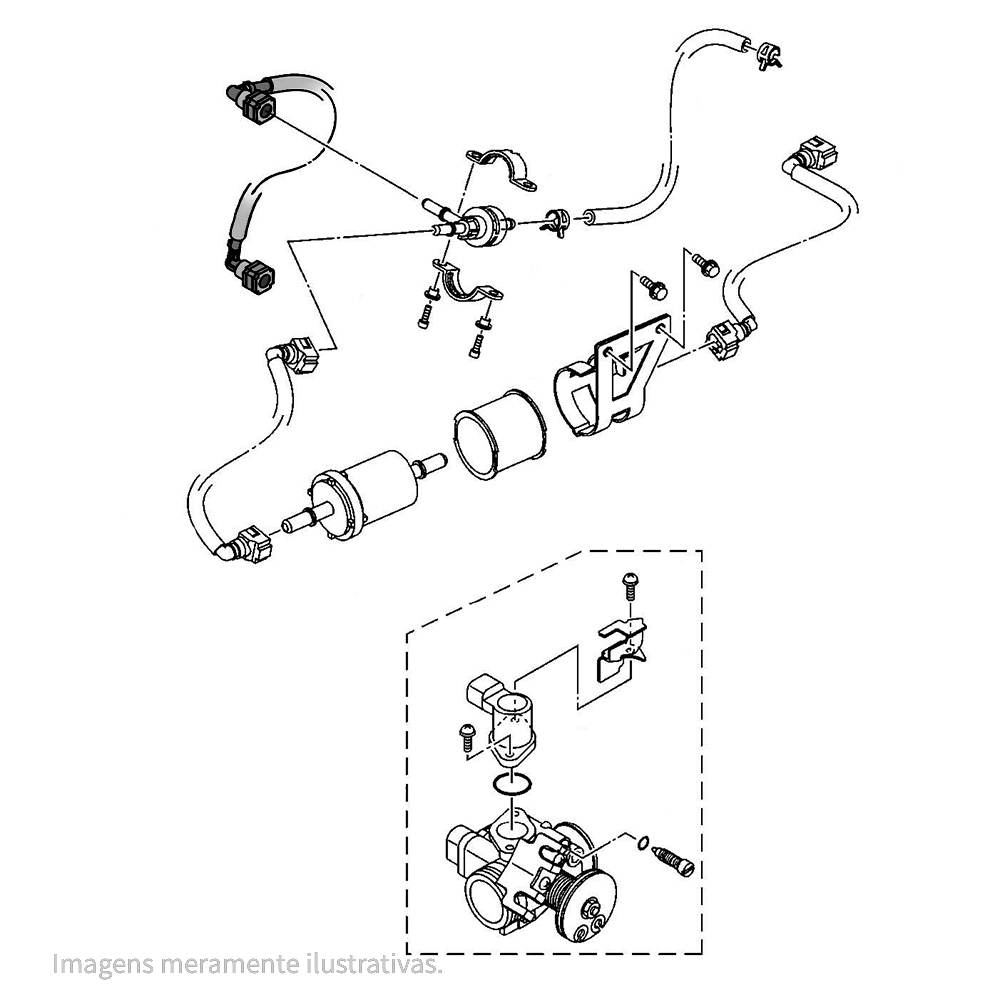 Imagens meramente ilustrativas.